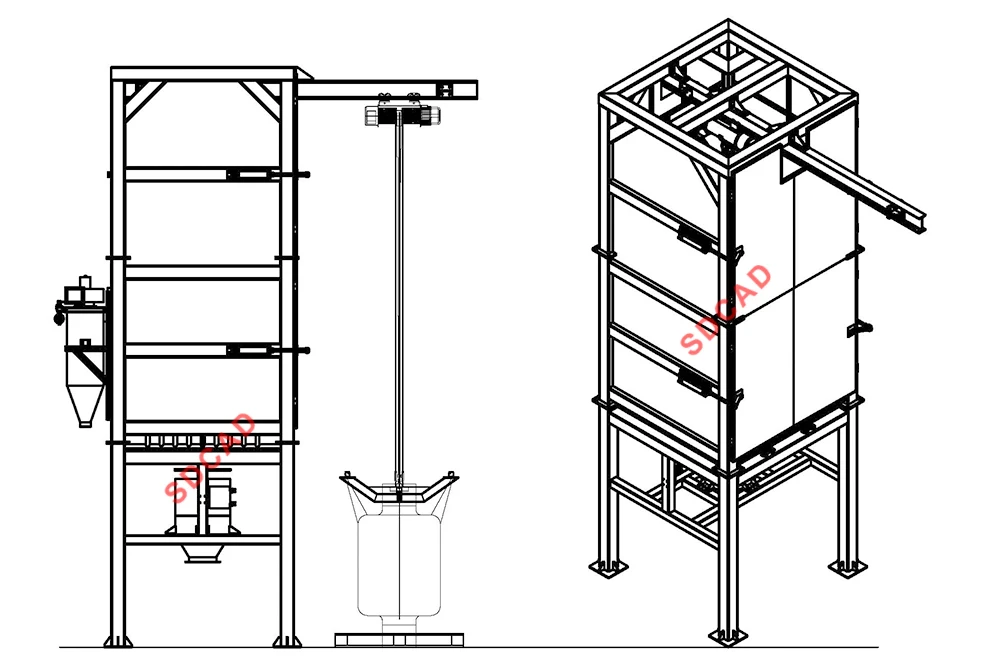 SDCAD
SDCAD