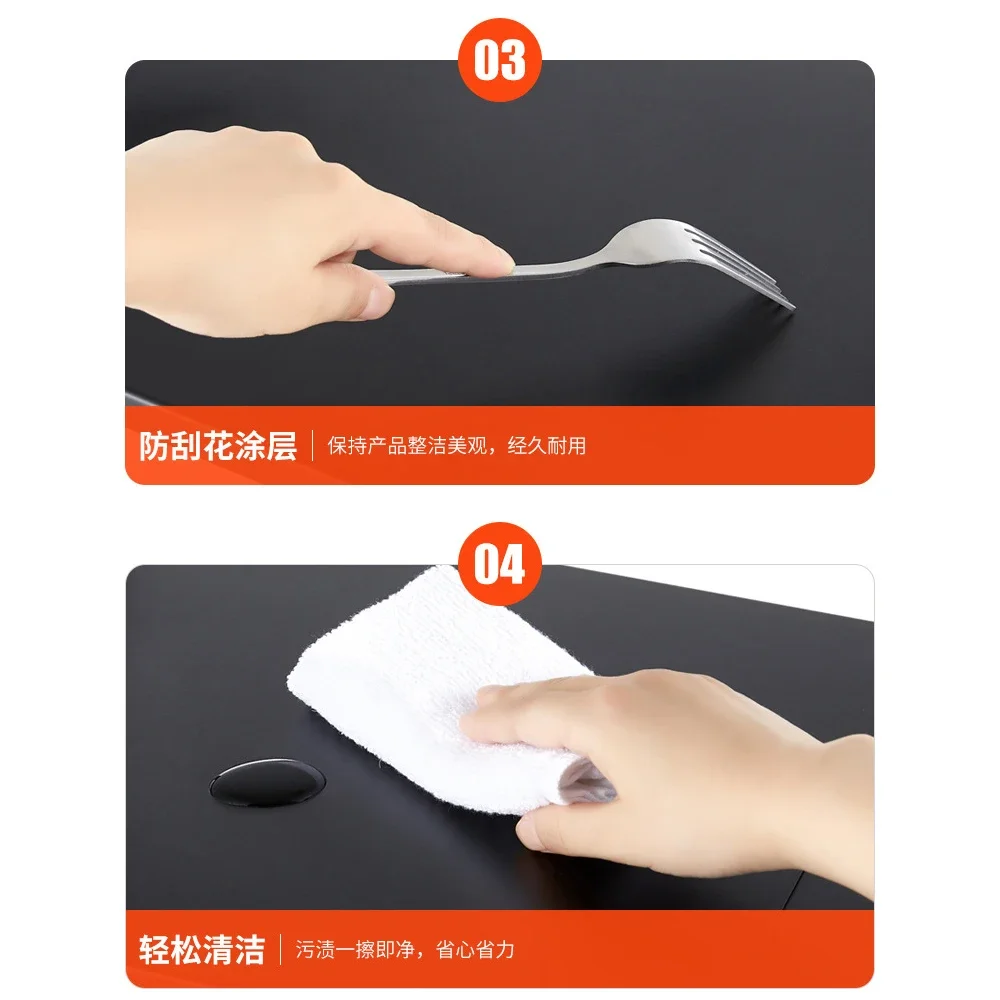 03

防刮花涂层 | 保持产品整洁美观，经久耐用

04

轻松清洁 | 污渍一擦即净，省心省力