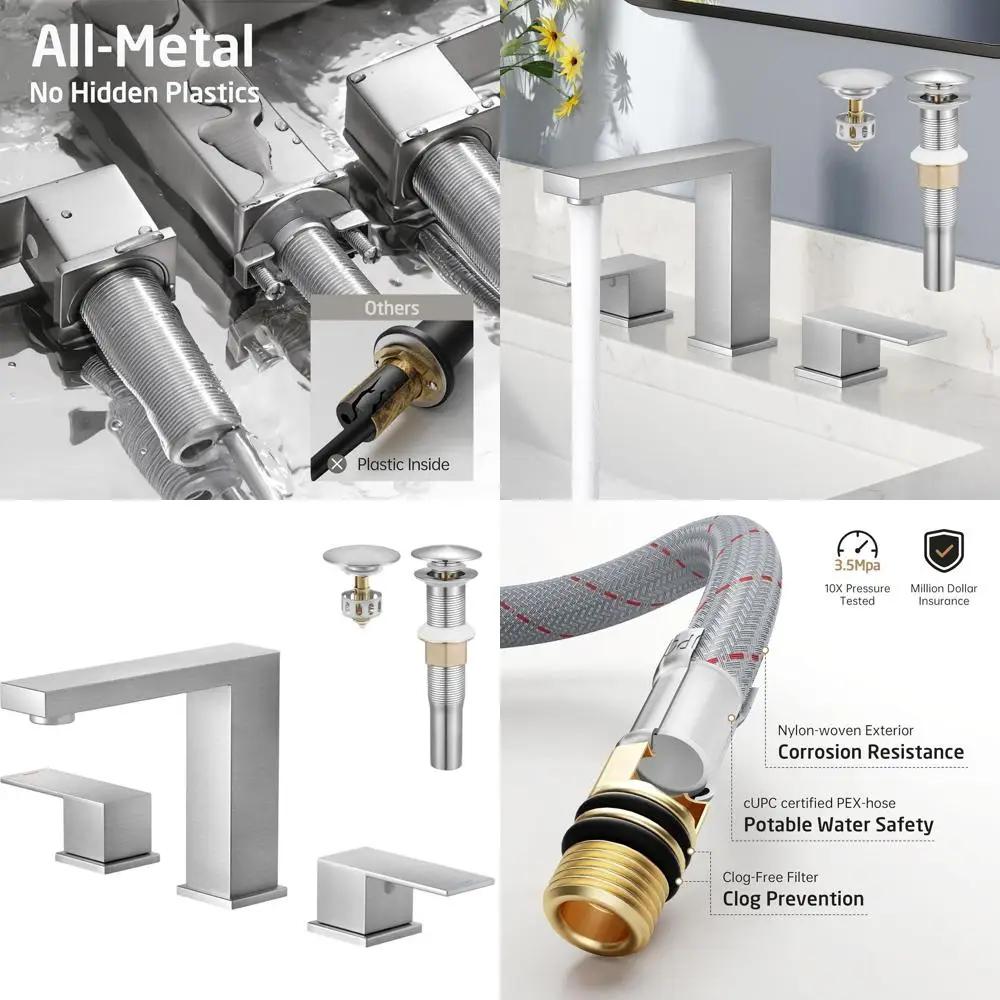 All-Metal
No Hidden Plastics

Others

Plastic Inside

3.5Mpa
10X Pressure Tested

Million Dollar Insurance

Nylon-woven Exterior
Corrosion Resistance

cUPC certified PEX-hose
Potable Water Safety

Clog-Free Filter
Clog Prevention