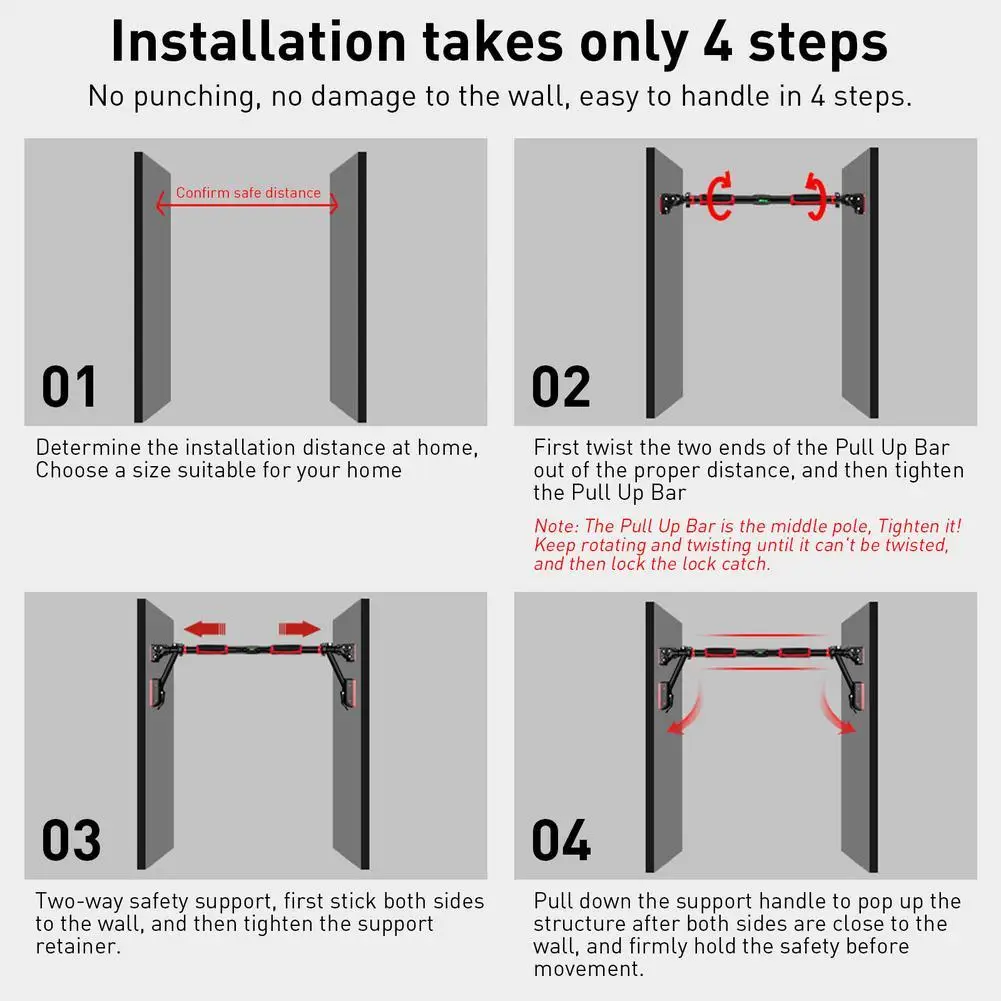 Installation takes only 4 steps

No punching, no damage to the wall, easy to handle in 4 steps.

Confirm safe distance

01

Determine the installation distance at home, Choose a size suitable for your home

02

First twist the two ends of the Pull Up Bar out of the proper distance, and then tighten the Pull Up Bar

Note: The Pull Up Bar is the middle pole, Tighten it! Keep rotating and twisting until it can't be twisted, and then lock the lock catch.

03

Two-way safety support, first stick both sides to the wall, and then tighten the support retainer.

04

Pull down the support handle to pop up the structure after both sides are close to the wall, and firmly hold the safety before movement.