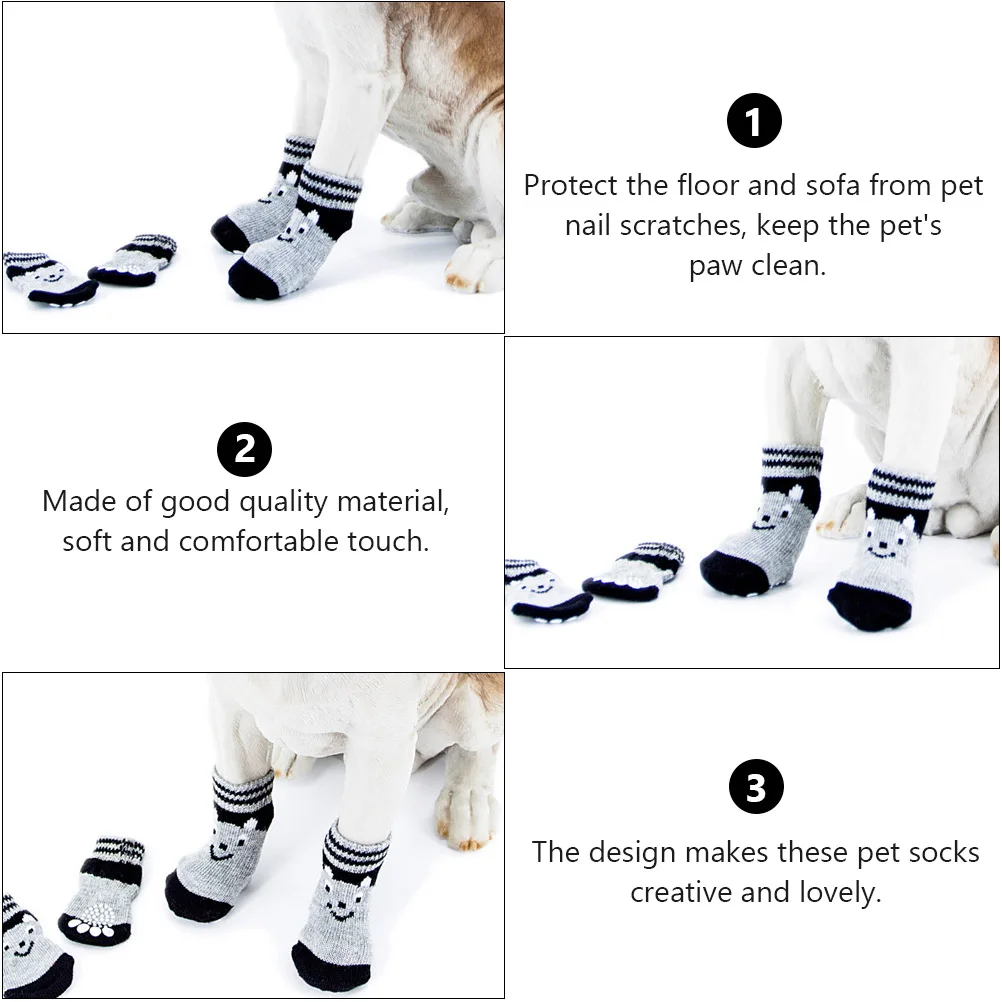 1

Protect the floor and sofa from pet nail scratches, keep the pet's paw clean.

2

Made of good quality material, soft and comfortable touch.

3

The design makes these pet socks creative and lovely.