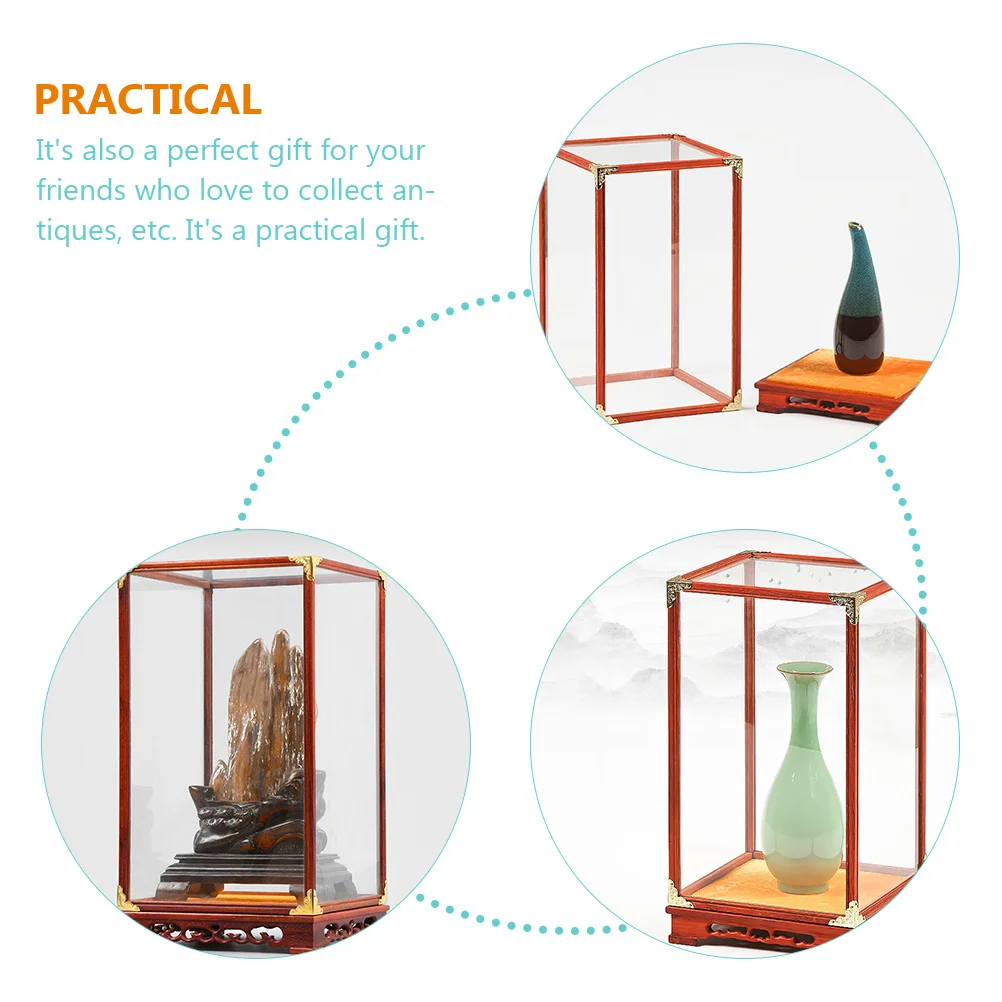 PRACTICAL

It's also a perfect gift for your friends who love to collect antiques, etc. It's a practical gift.