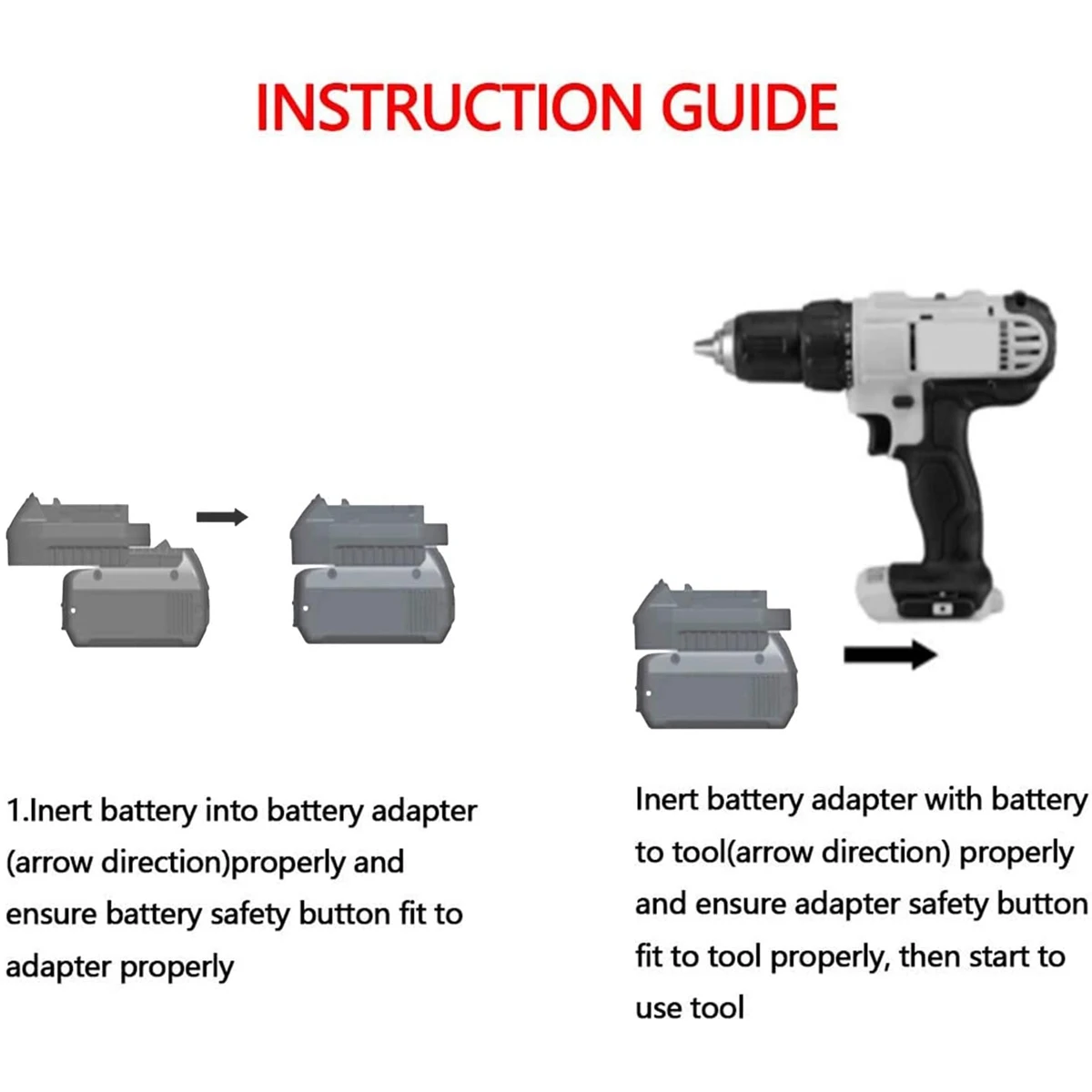 INSTRUCTION GUIDE

1.Inert battery into battery adapter (arrow direction)properly and ensure battery safety button fit to adapter properly

Inert battery adapter with battery to tool(arrow direction) properly and ensure adapter safety button fit to tool properly, then start to use tool