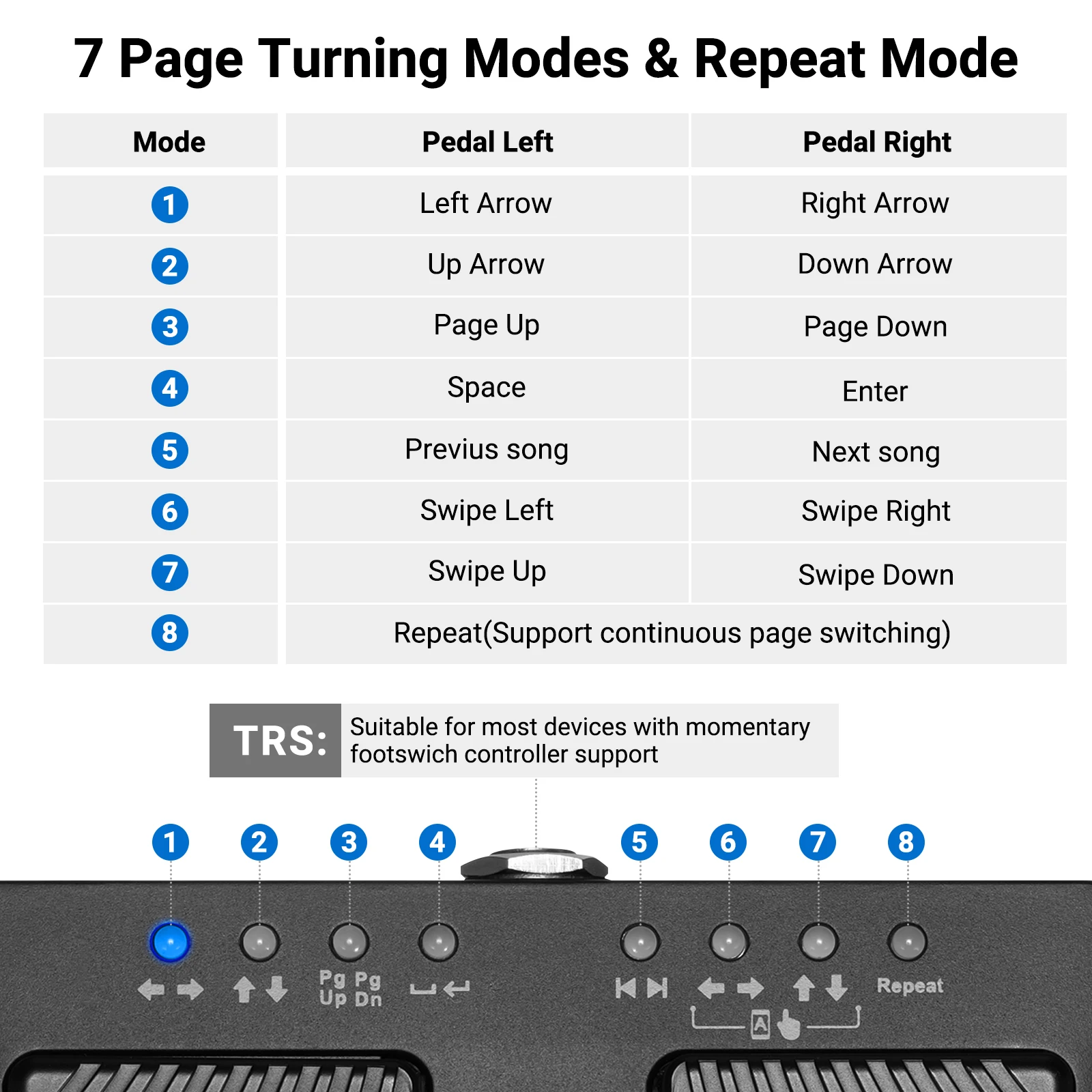 7 Page Turning Modes & Repeat Mode

| Mode | Pedal Left | Pedal Right |
|---|---|---|
| 1 | Left Arrow | Right Arrow |
| 2 | Up Arrow | Down Arrow |
| 3 | Page Up | Page Down |
| 4 | Space | Enter |
| 5 | Previus song | Next song |
| 6 | Swipe Left | Swipe Right |
| 7 | Swipe Up | Swipe Down |
| 8 | Repeat(Support continuous page switching) | |

TRS: Suitable for most devices with momentary footswich controller support

1 2 3 4 5 6 7 8

Pg Up Pg Dn

Repeat

A