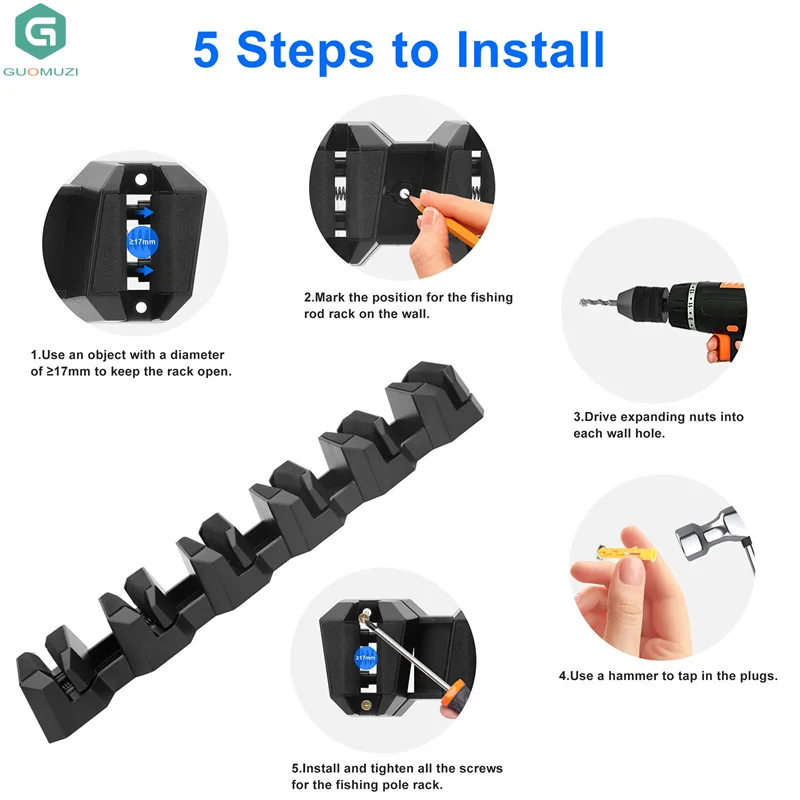 GUOMUZI

5 Steps to Install

≥17mm

1.Use an object with a diameter of ≥17mm to keep the rack open.

2.Mark the position for the fishing rod rack on the wall.

3.Drive expanding nuts into each wall hole.

4.Use a hammer to tap in the plugs.

≥17mm

5.Install and tighten all the screws for the fishing pole rack.