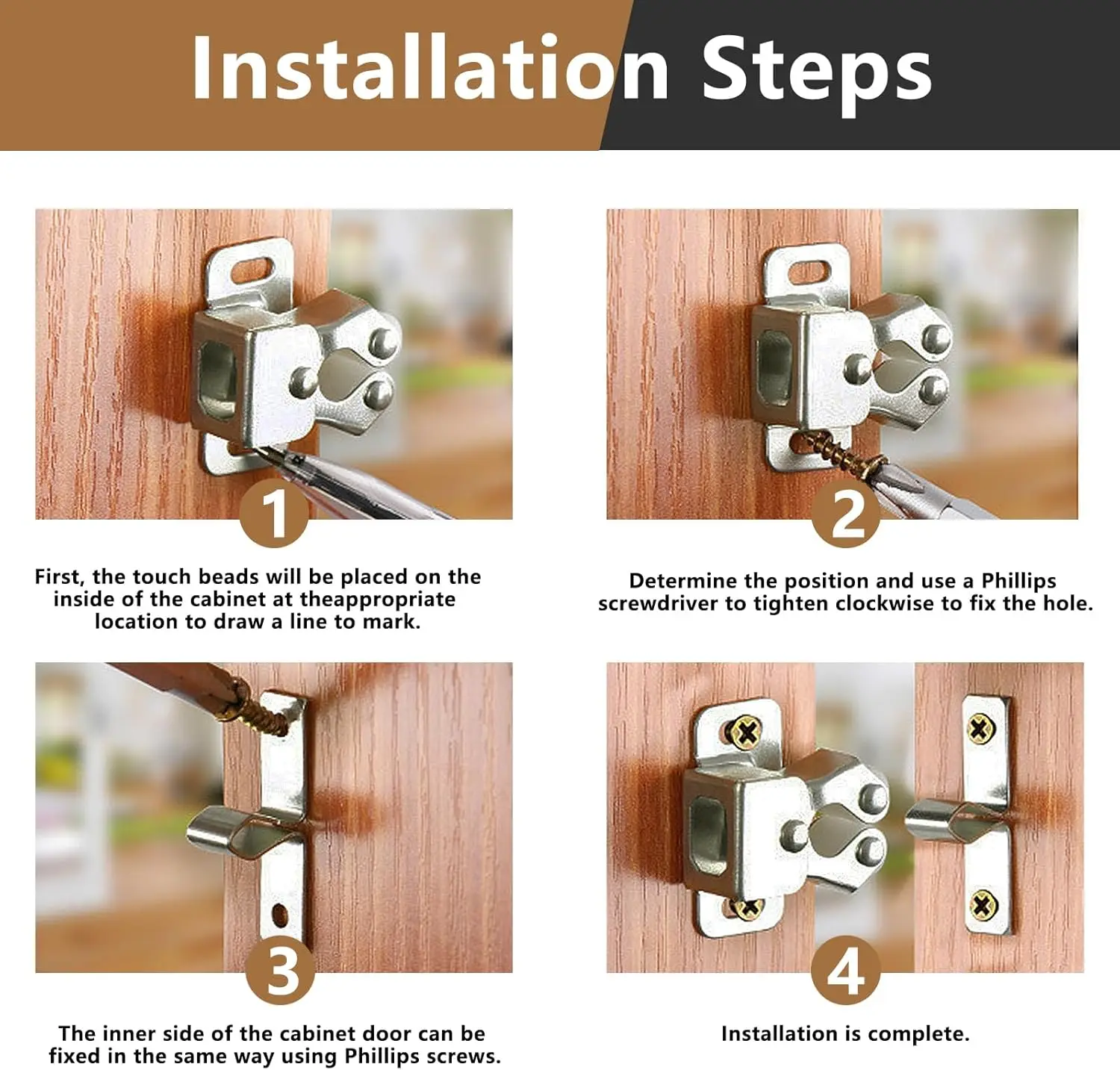 Installation Steps

1

First, the touch beads will be placed on the inside of the cabinet at theappropriate location to draw a line to mark.

2

Determine the position and use a Phillips screwdriver to tighten clockwise to fix the hole.

3

The inner side of the cabinet door can be fixed in the same way using Phillips screws.

4

Installation is complete.