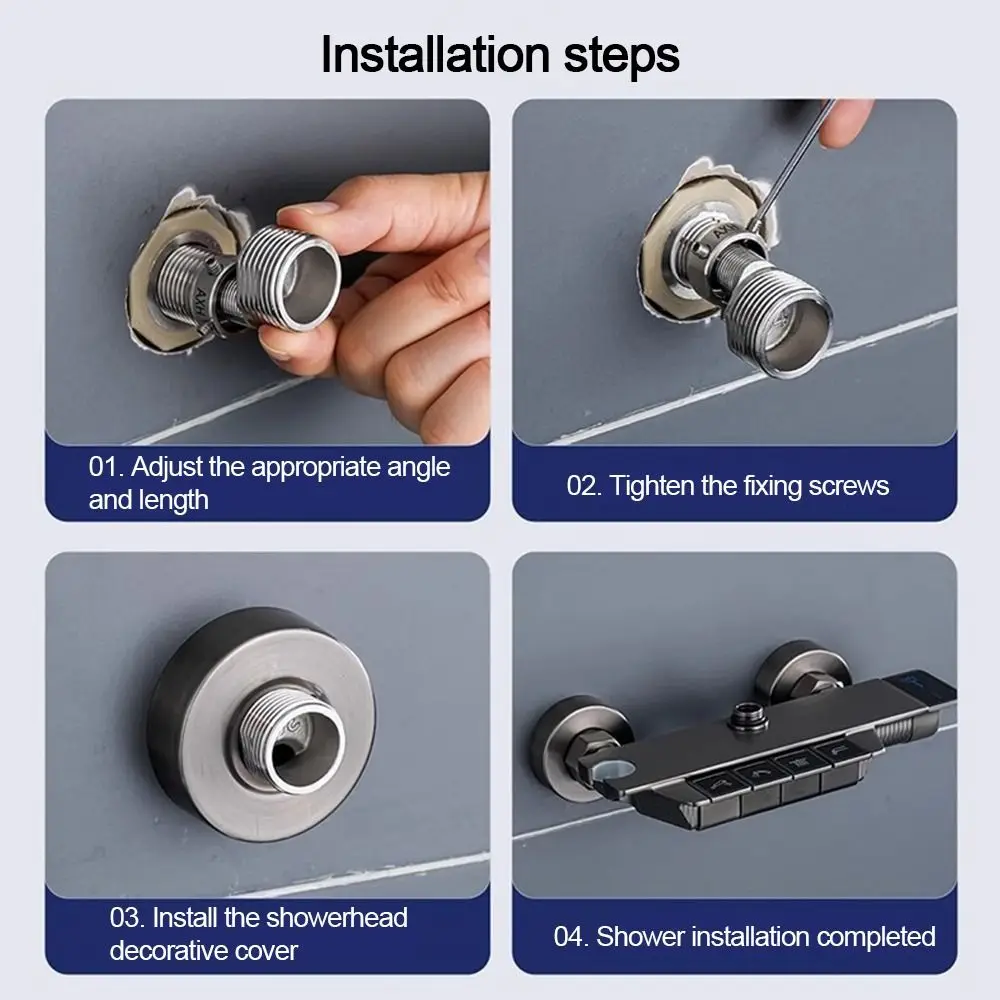 Installation steps

01. Adjust the appropriate angle and length

02. Tighten the fixing screws

03. Install the showerhead decorative cover

04. Shower installation completed