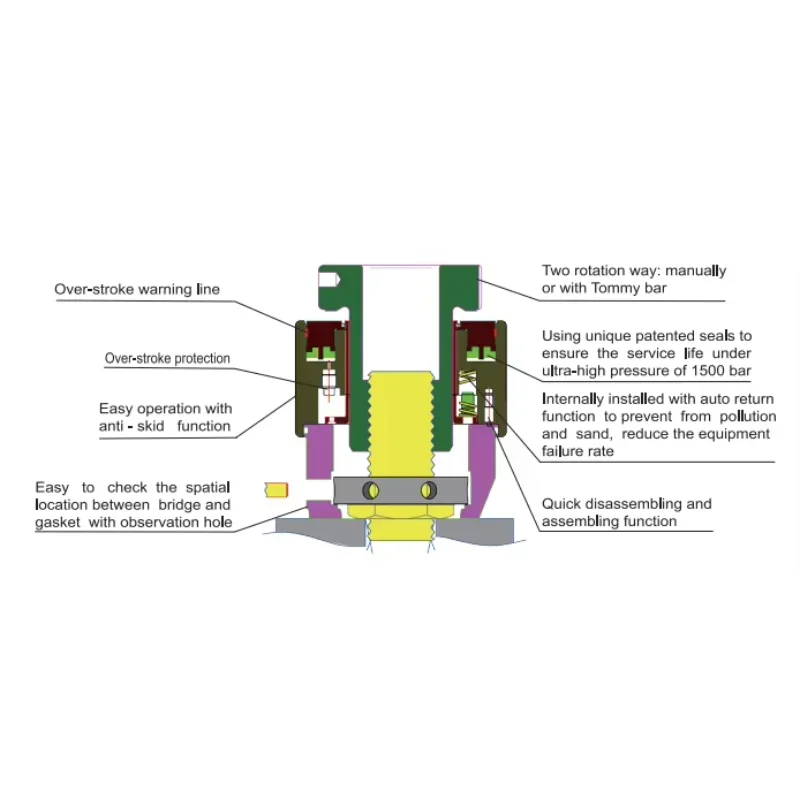 Over-stroke warning line

Over-stroke protection

Easy operation with anti - skid function

Easy to check the spatial location between bridge and gasket with observation hole

Two rotation way: manually or with Tommy bar

Using unique patented seals to ensure the service life under ultra-high pressure of 1500 bar

Internally installed with auto return function to prevent from pollution and sand, reduce the equipment failure rate

Quick disassembling and assembling function