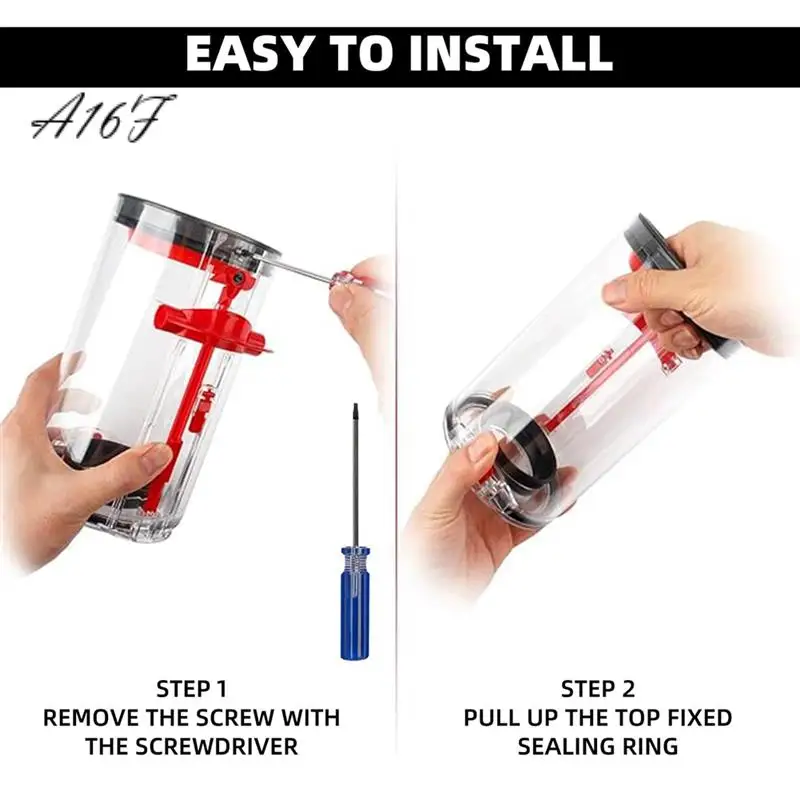 EASY TO INSTALL

A16F

STEP 1
REMOVE THE SCREW WITH THE SCREWDRIVER

STEP 2
PULL UP THE TOP FIXED SEALING RING