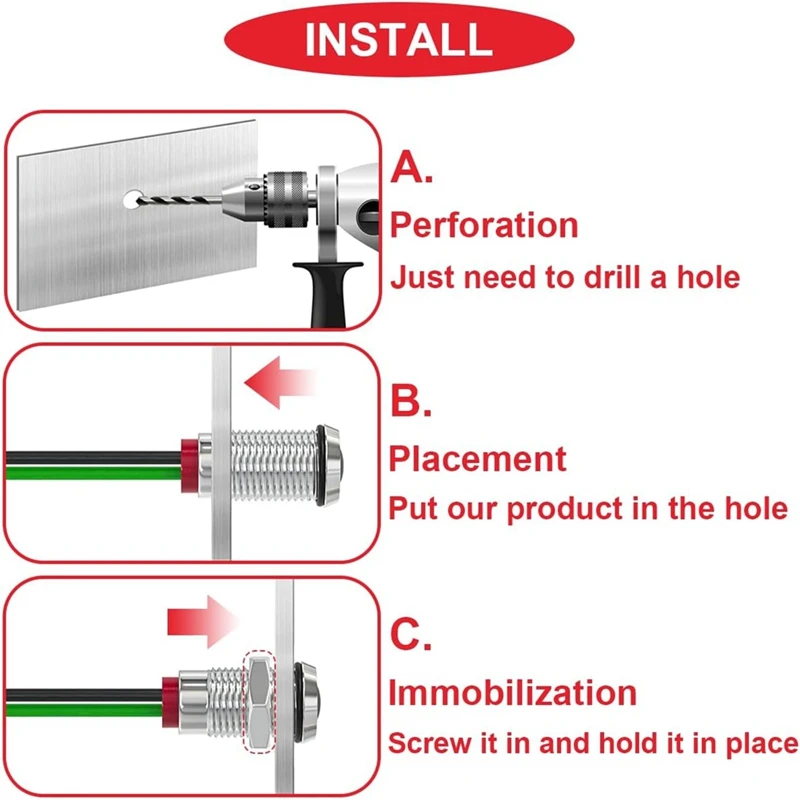 INSTALL

A.
Perforation
Just need to drill a hole

B.
Placement
Put our product in the hole

C.
Immobilization
Screw it in and hold it in place