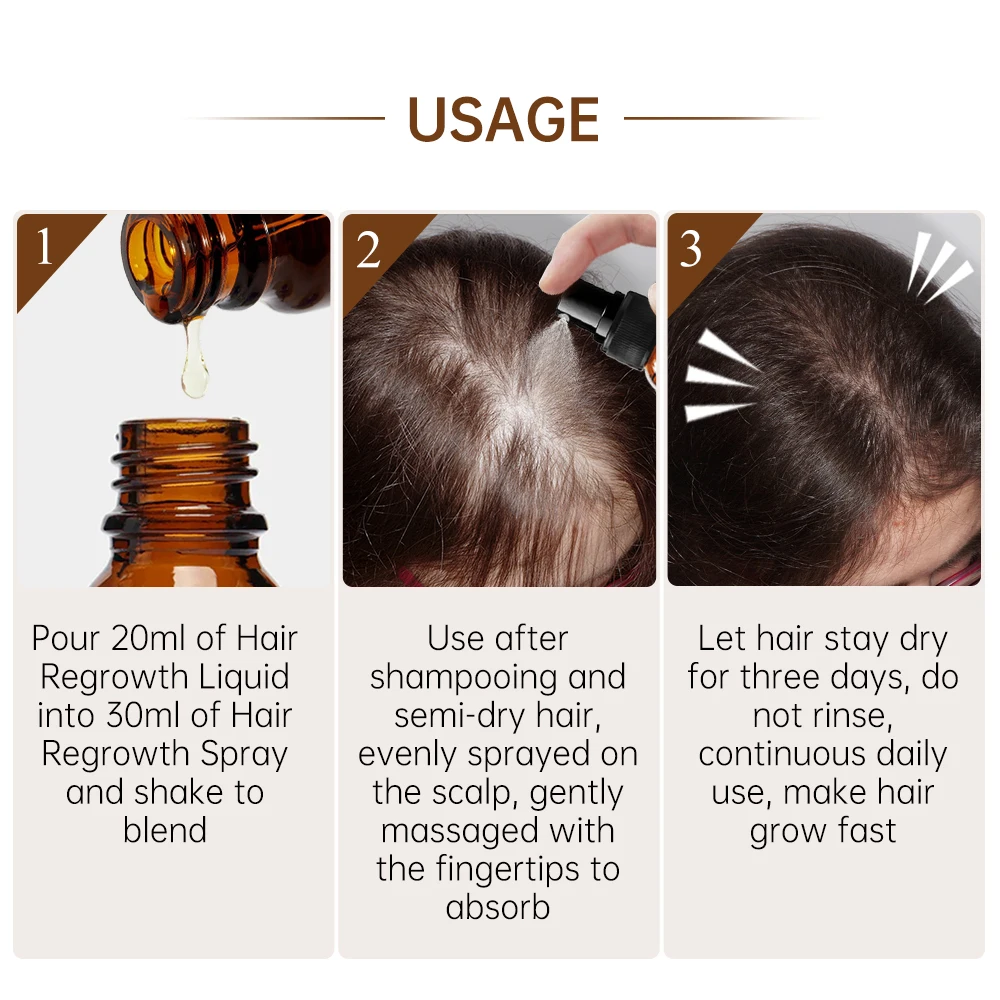 USAGE

1

Pour 20ml of Hair Regrowth Liquid into 30ml of Hair Regrowth Spray and shake to blend

2

Use after shampooing and semi-dry hair, evenly sprayed on the scalp, gently massaged with the fingertips to absorb

3

Let hair stay dry for three days, do not rinse, continuous daily use, make hair grow fast