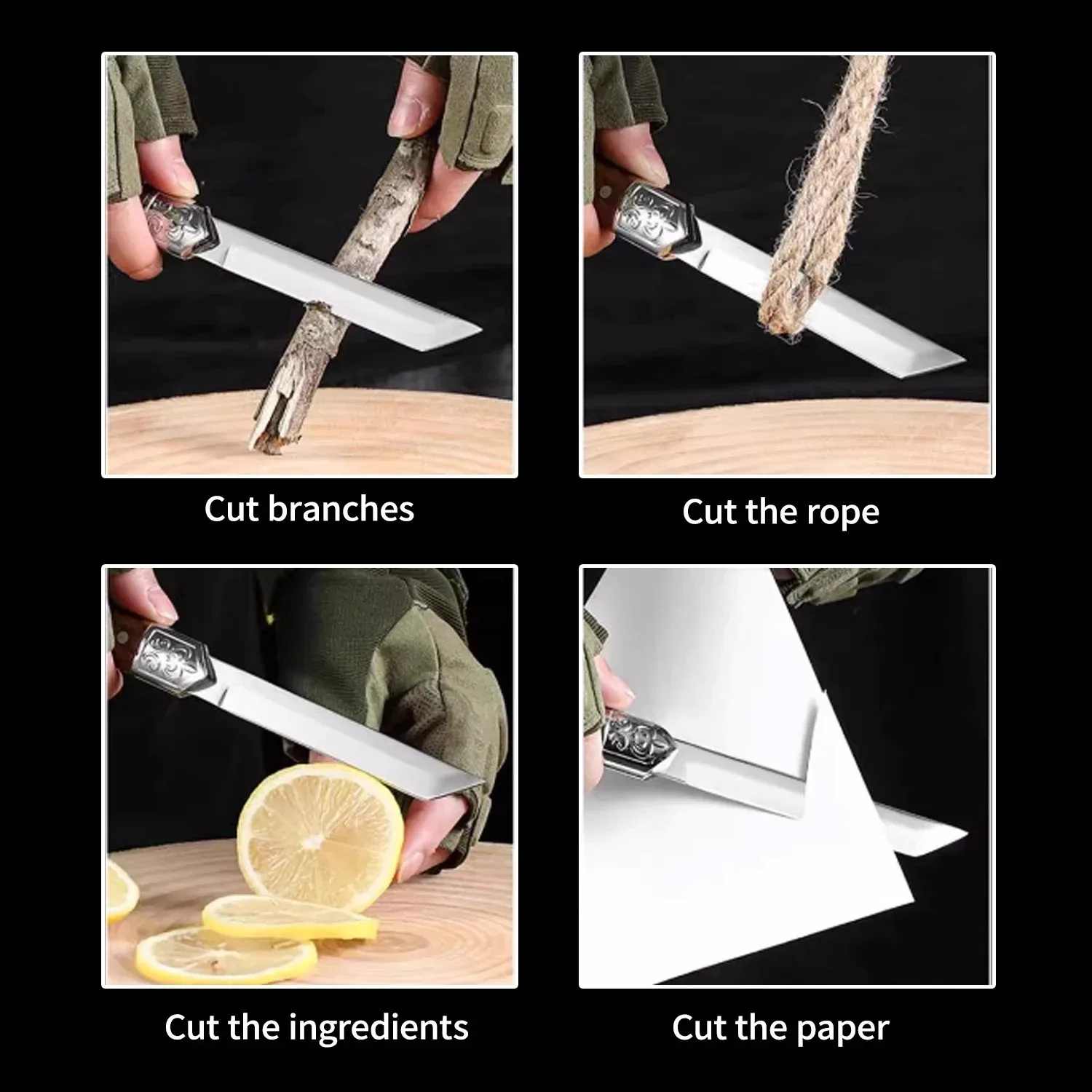 Cut branches

Cut the rope

Cut the ingredients

Cut the paper