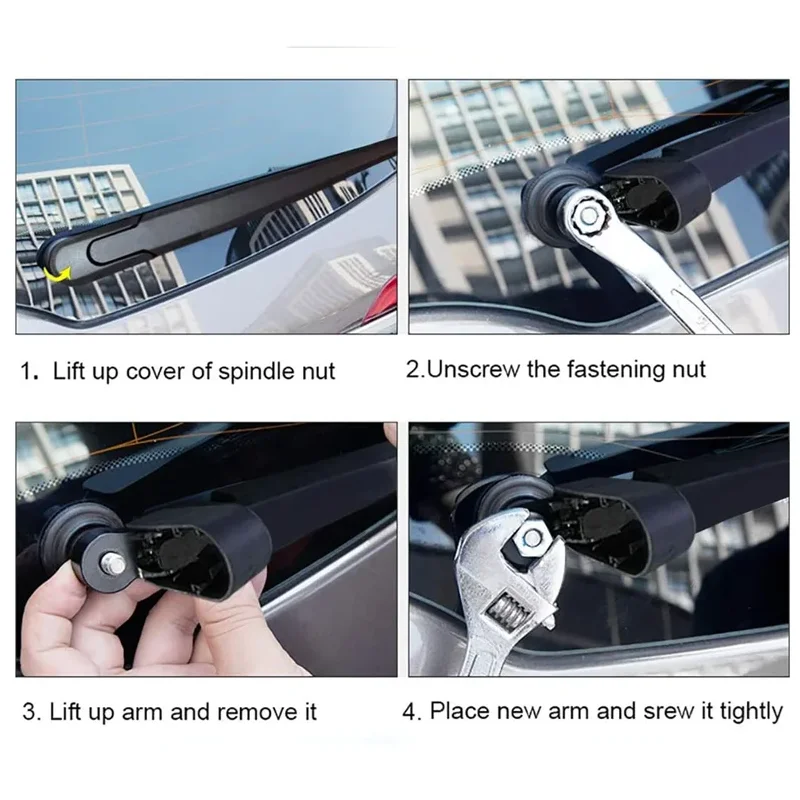 1. Lift up cover of spindle nut

2.Unscrew the fastening nut

3. Lift up arm and remove it

4. Place new arm and srew it tightly