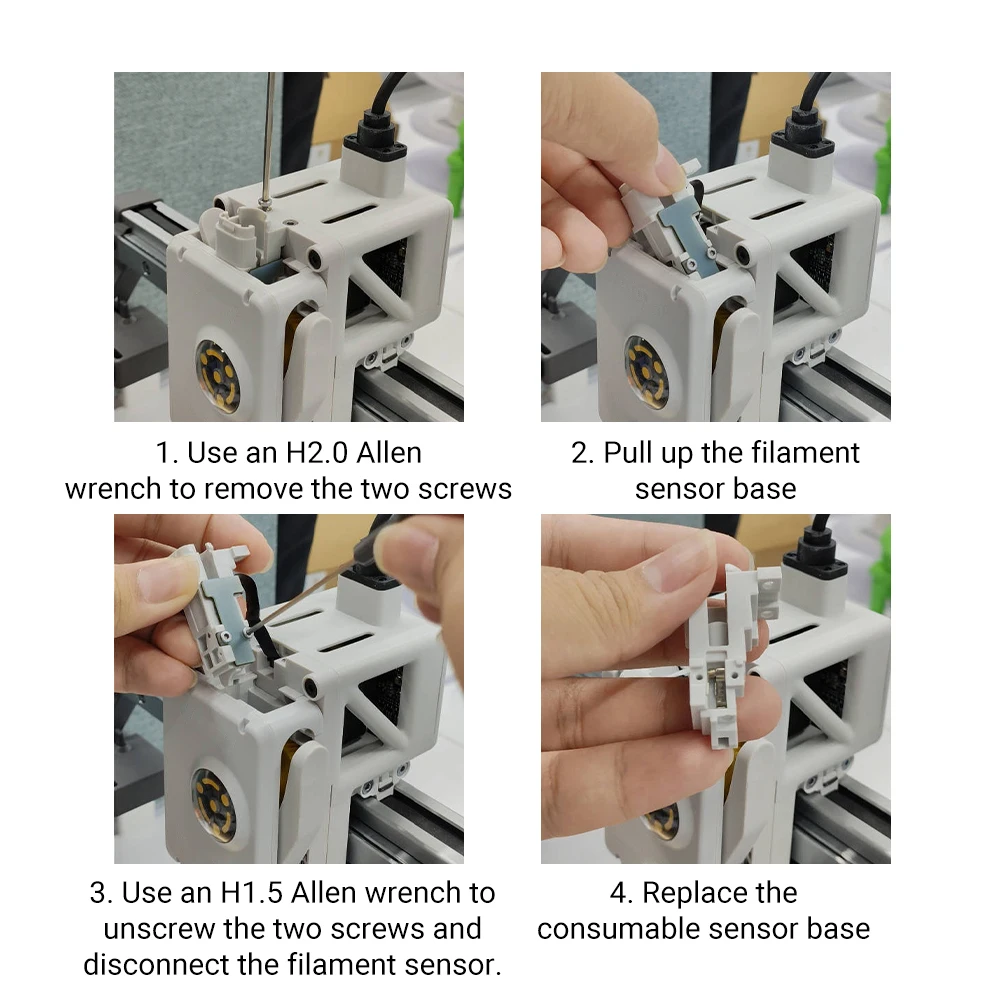 1. Use an H2.0 Allen wrench to remove the two screws

2. Pull up the filament sensor base

3. Use an H1.5 Allen wrench to unscrew the two screws and disconnect the filament sensor.

4. Replace the consumable sensor base