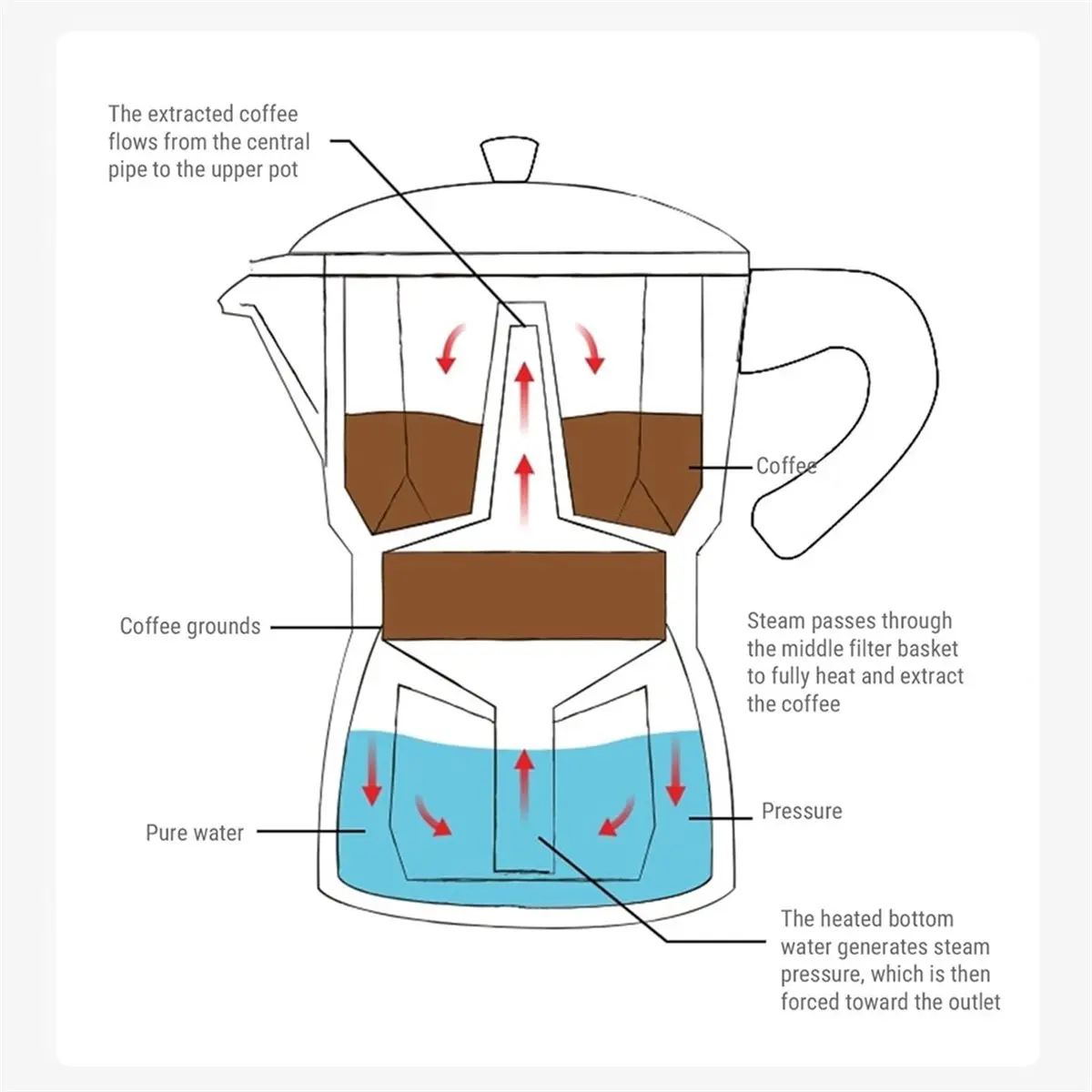 The extracted coffee flows from the central pipe to the upper pot

Coffee

Coffee grounds

Steam passes through the middle filter basket to fully heat and extract the coffee

Pure water

Pressure

The heated bottom water generates steam pressure, which is then forced toward the outlet