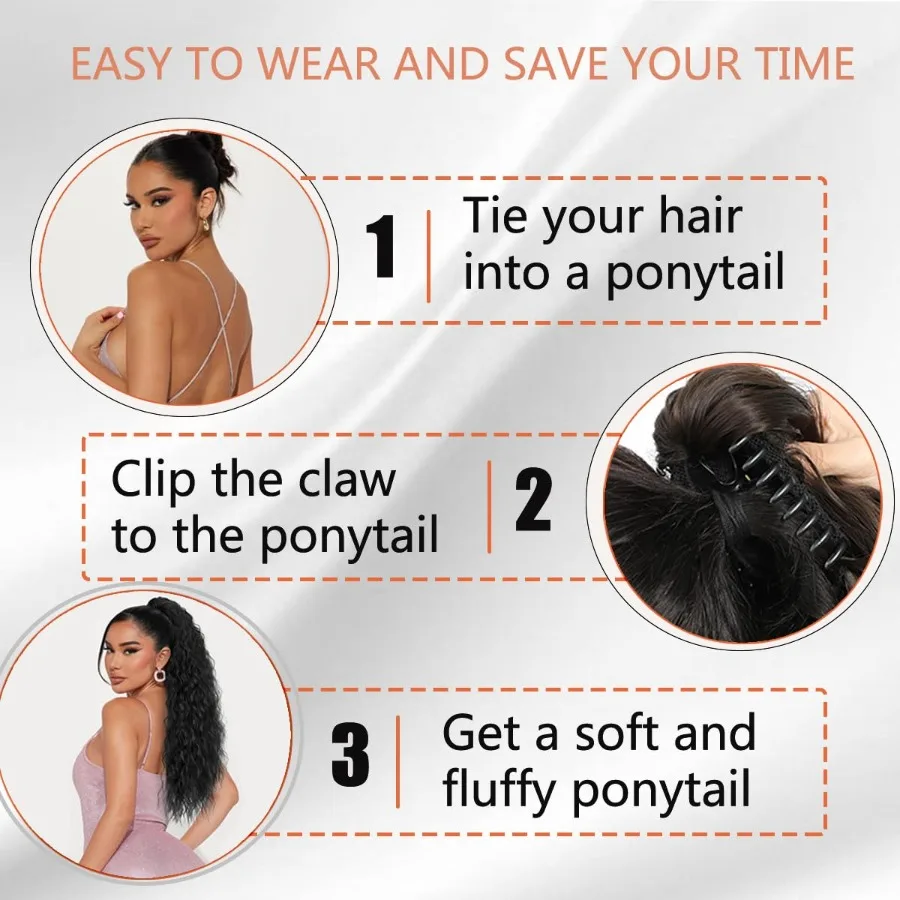 EASY TO WEAR AND SAVE YOUR TIME

1 Tie your hair into a ponytail

Clip the claw to the ponytail 2

3 Get a soft and fluffy ponytail