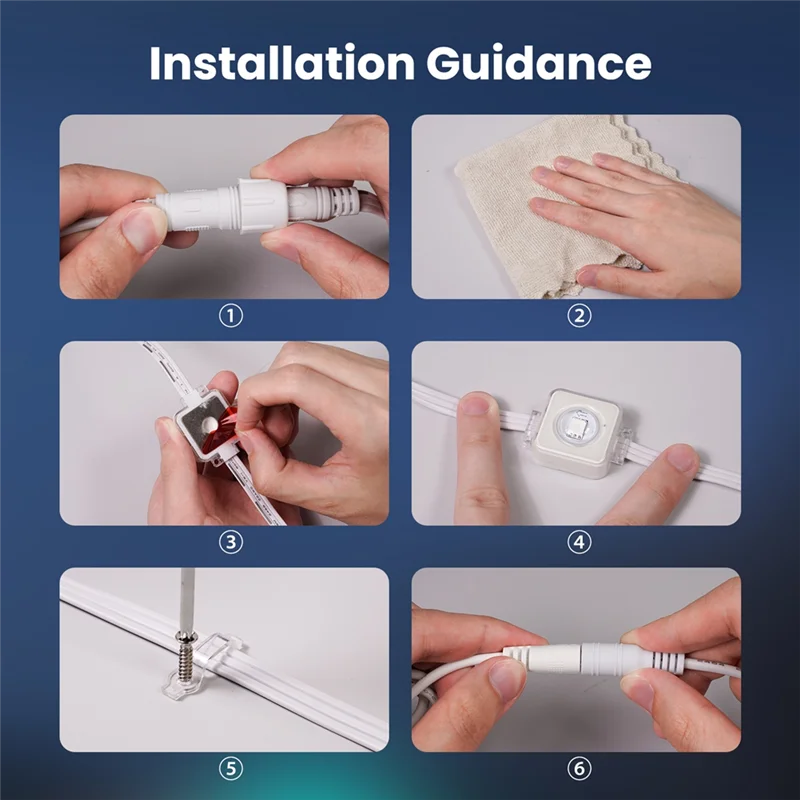 Installation Guidance

①

②

③

④

⑤

⑥