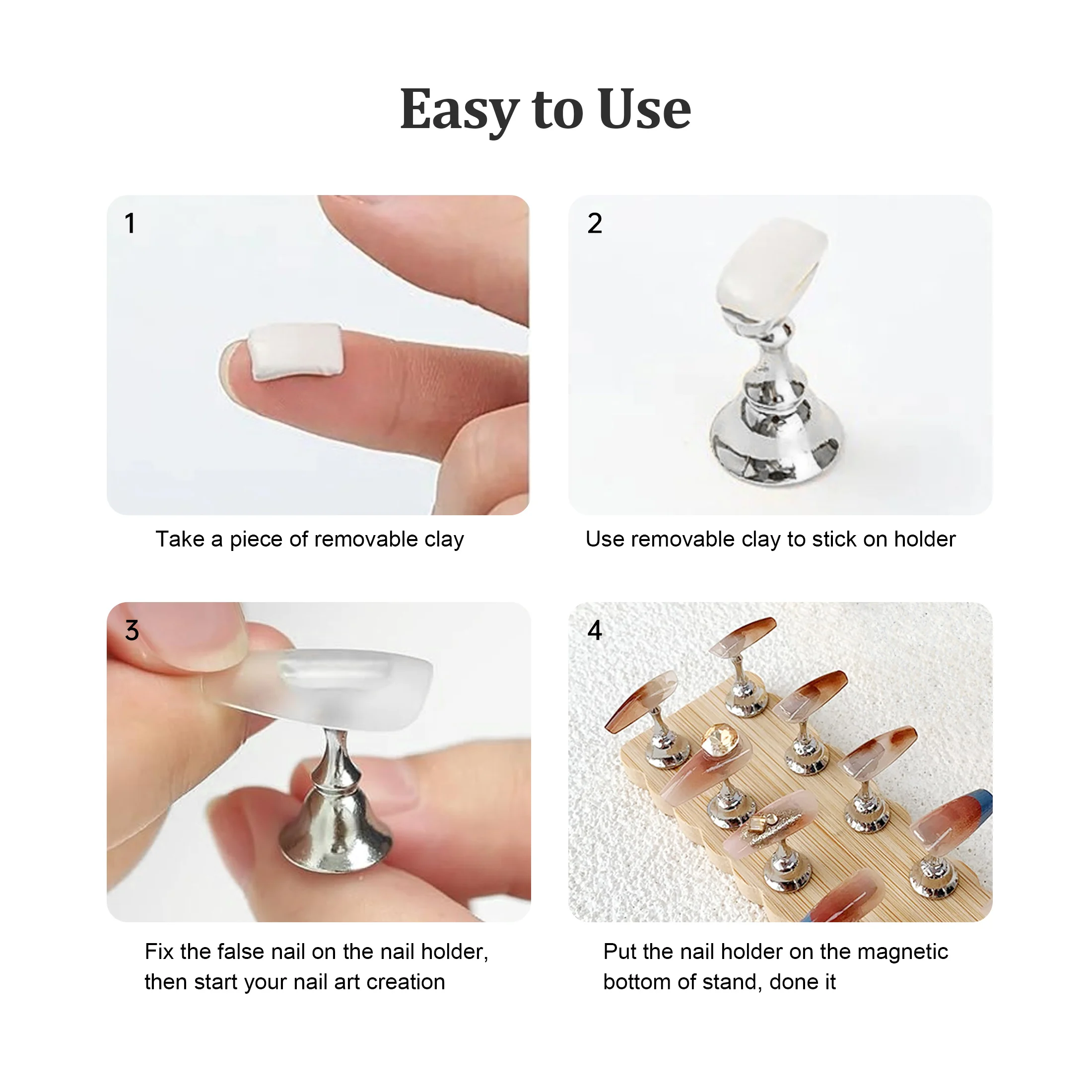 Easy to Use

1

Take a piece of removable clay

2

Use removable clay to stick on holder

3

Fix the false nail on the nail holder, then start your nail art creation

4

Put the nail holder on the magnetic bottom of stand, done it