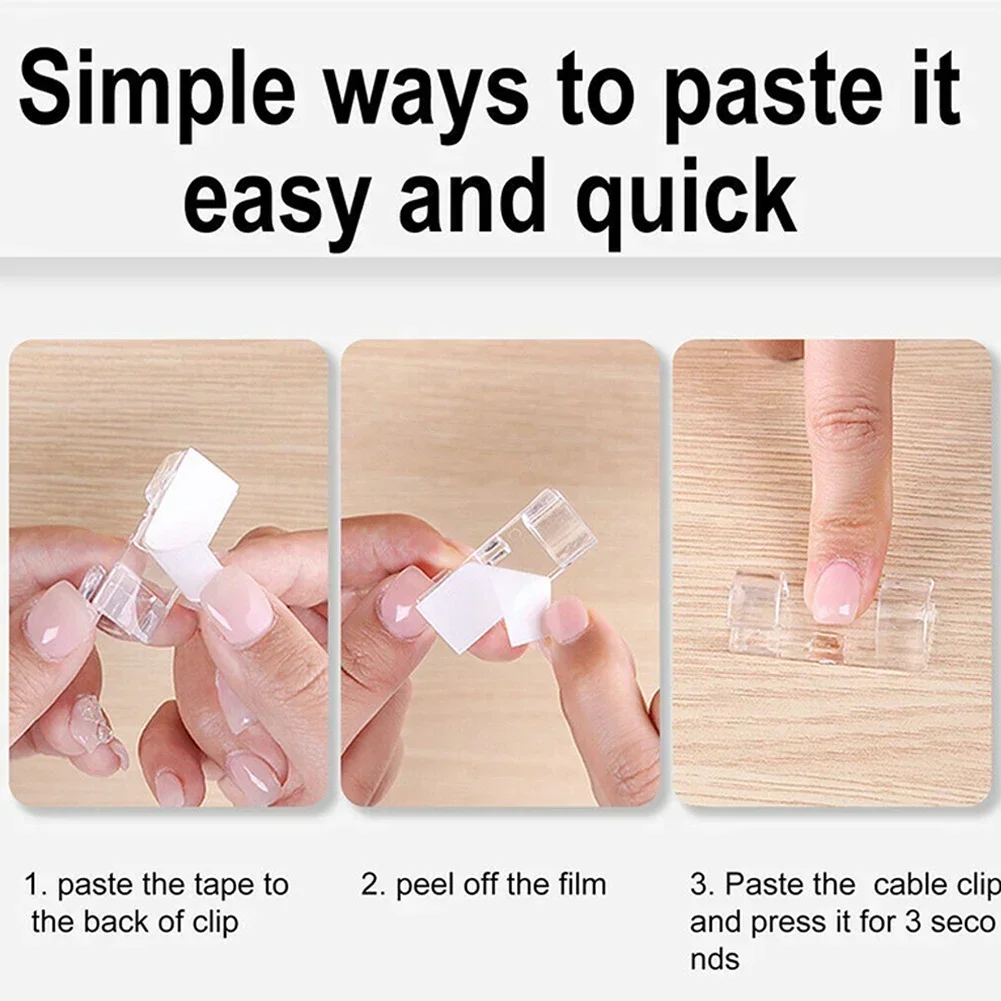 Simple ways to paste it easy and quick

1. paste the tape to the back of clip

2. peel off the film

3. Paste the  cable clip and press it for 3 seco nds