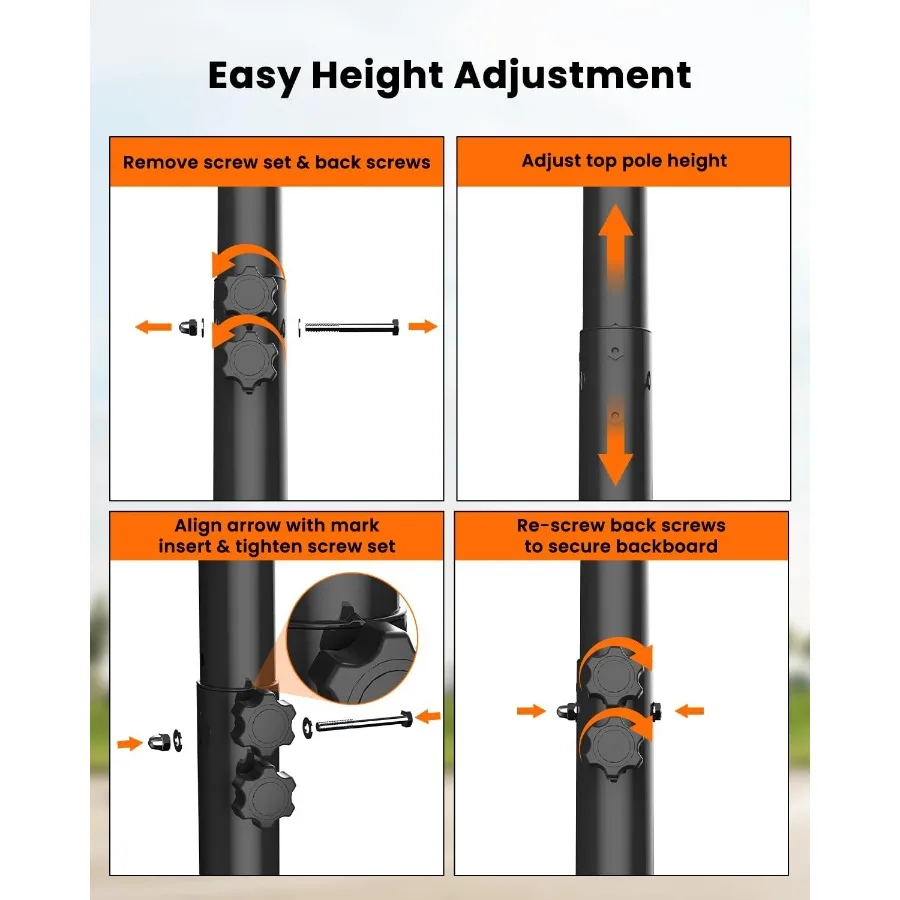 Easy Height Adjustment

Remove screw set & back screws

Adjust top pole height

Align arrow with mark insert & tighten screw set

Re-screw back screws to secure backboard