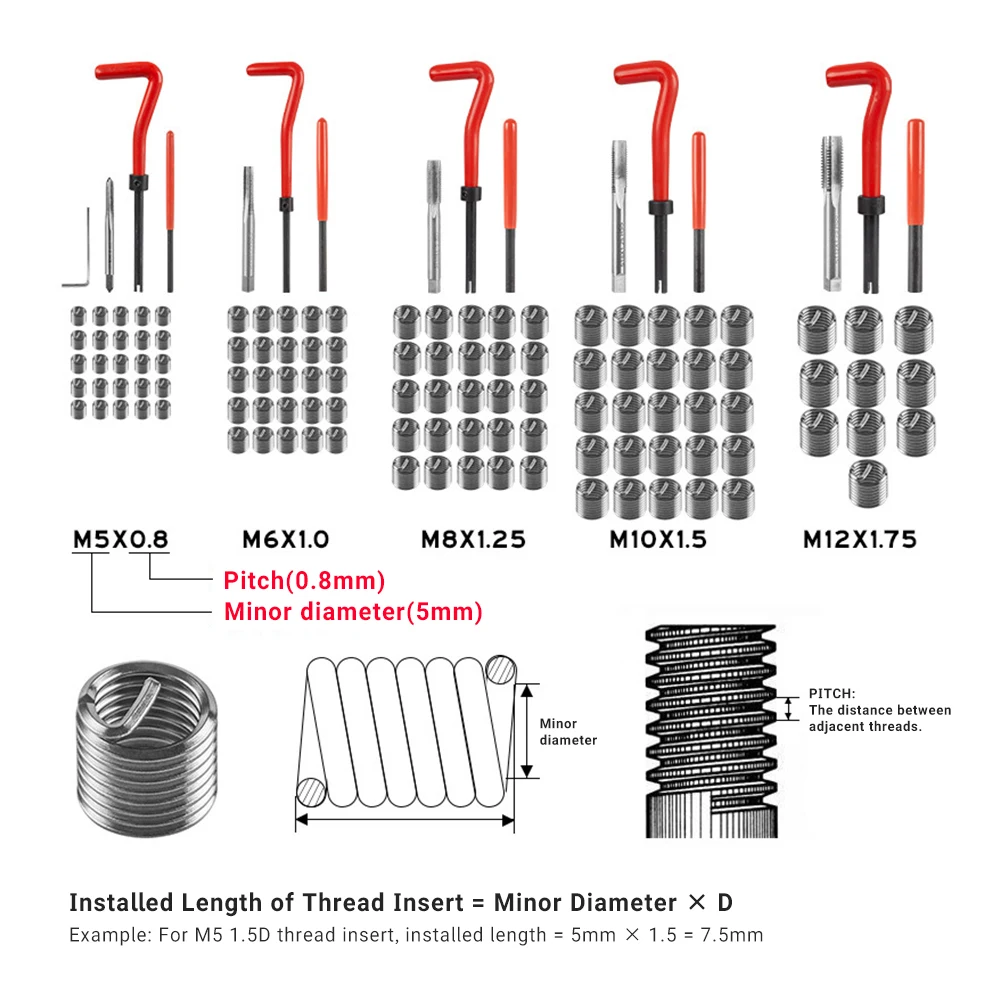 M5X0.8 M6X1.0 M8X1.25 M10X1.5 M12X1.75

Pitch(0.8mm)
Minor diameter(5mm)

Minor diameter

PITCH:
The distance between adjacent threads.

Installed Length of Thread Insert = Minor Diameter × D
Example: For M5 1.5D thread insert, installed length = 5mm × 1.5 = 7.5mm