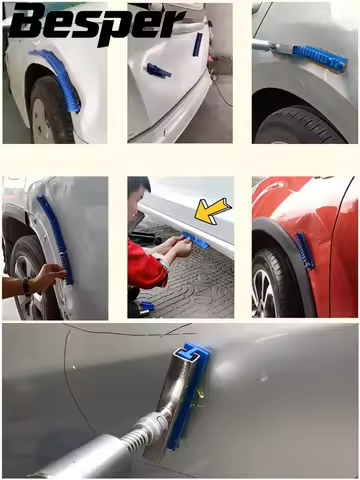 Besper