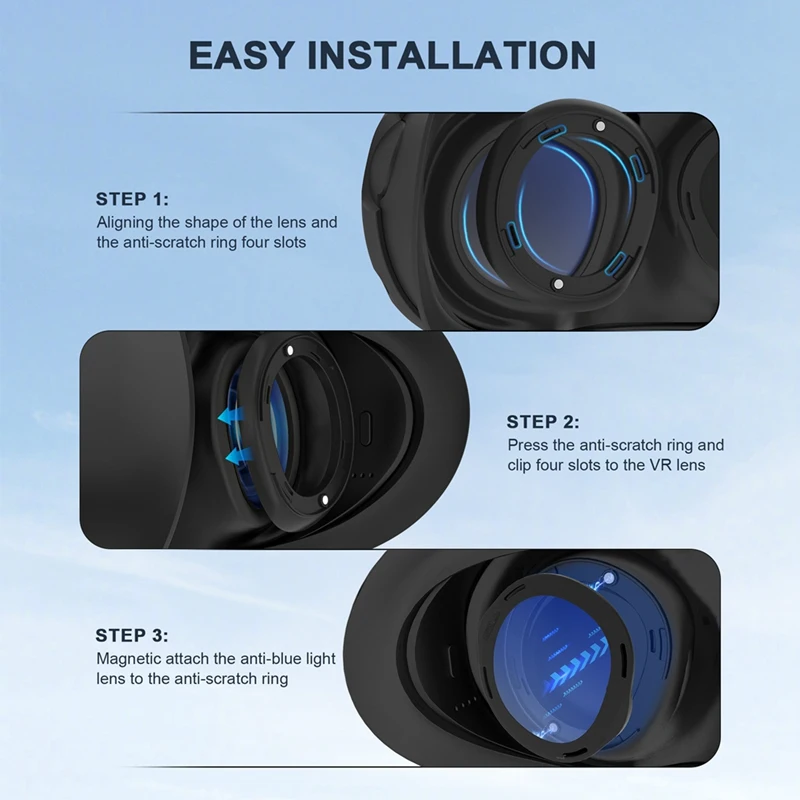 EASY INSTALLATION

STEP 1:
Aligning the shape of the lens and the anti-scratch ring four slots

STEP 2:
Press the anti-scratch ring and clip four slots to the VR lens

STEP 3:
Magnetic attach the anti-blue light lens to the anti-scratch ring