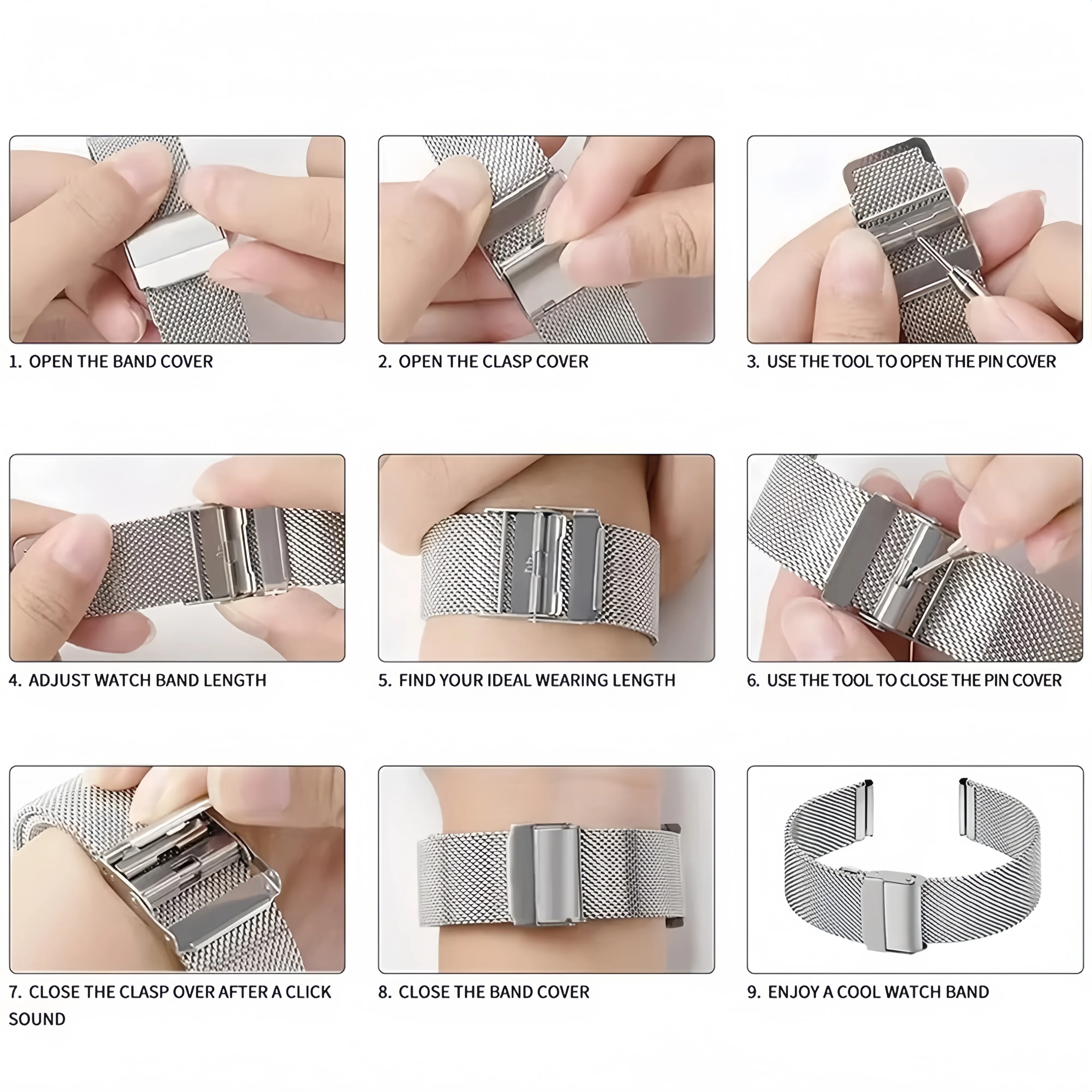 1. OPEN THE BAND COVER

2. OPEN THE CLASP COVER

3. USE THE TOOL TO OPEN THE PIN COVER

4. ADJUST WATCH BAND LENGTH

5. FIND YOUR IDEAL WEARING LENGTH

6. USE THE TOOL TO CLOSE THE PIN COVER

7. CLOSE THE CLASP OVER AFTER A CLICK SOUND

8. CLOSE THE BAND COVER

9. ENJOY A COOL WATCH BAND