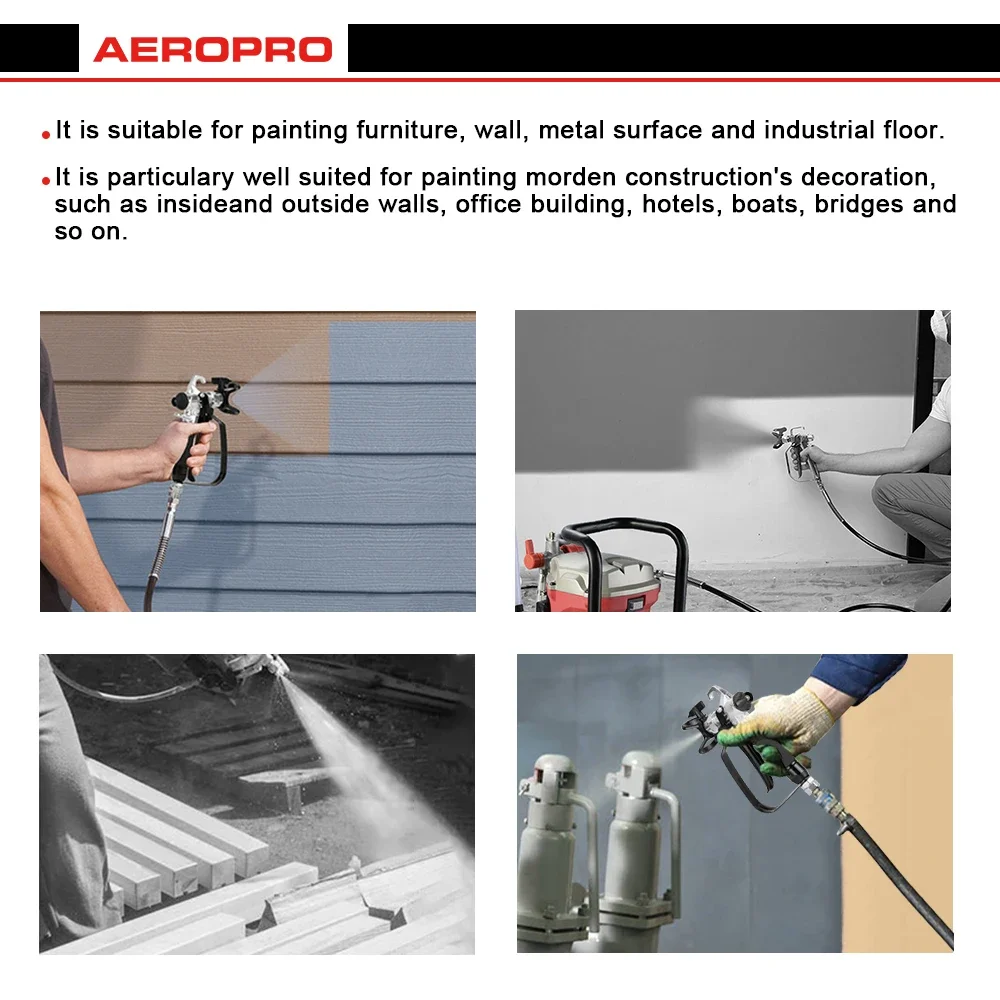 AEROPRO

• It is suitable for painting furniture, wall, metal surface and industrial floor.

• It is particulary well suited for painting morden construction's decoration, such as insideand outside walls, office building, hotels, boats, bridges and so on.