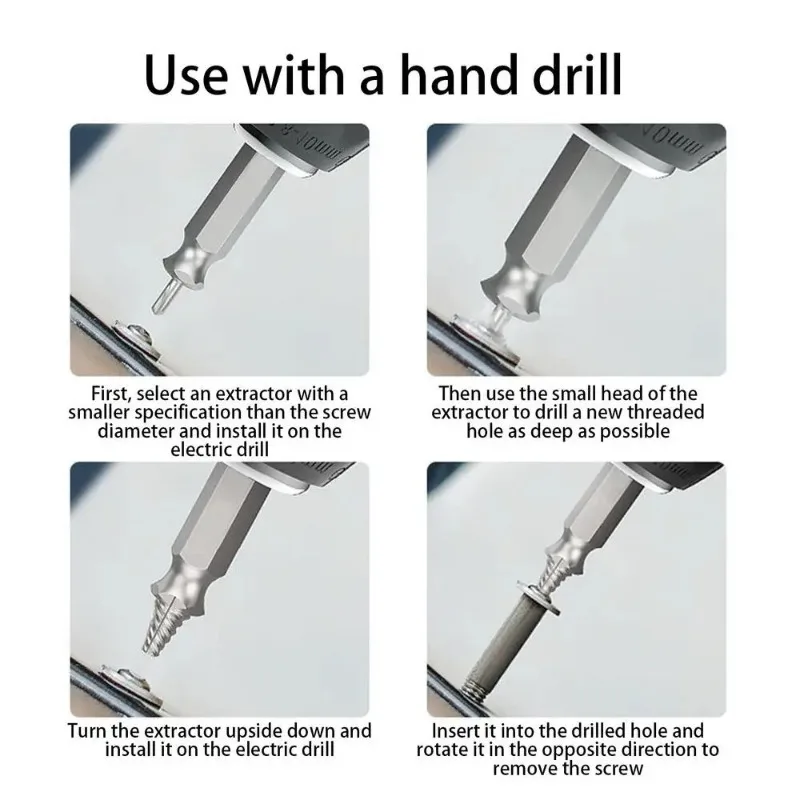 Use with a hand drill

First, select an extractor with a smaller specification than the screw diameter and install it on the electric drill

Then use the small head of the extractor to drill a new threaded hole as deep as possible

Turn the extractor upside down and install it on the electric drill

Insert it into the drilled hole and rotate it in the opposite direction to remove the screw