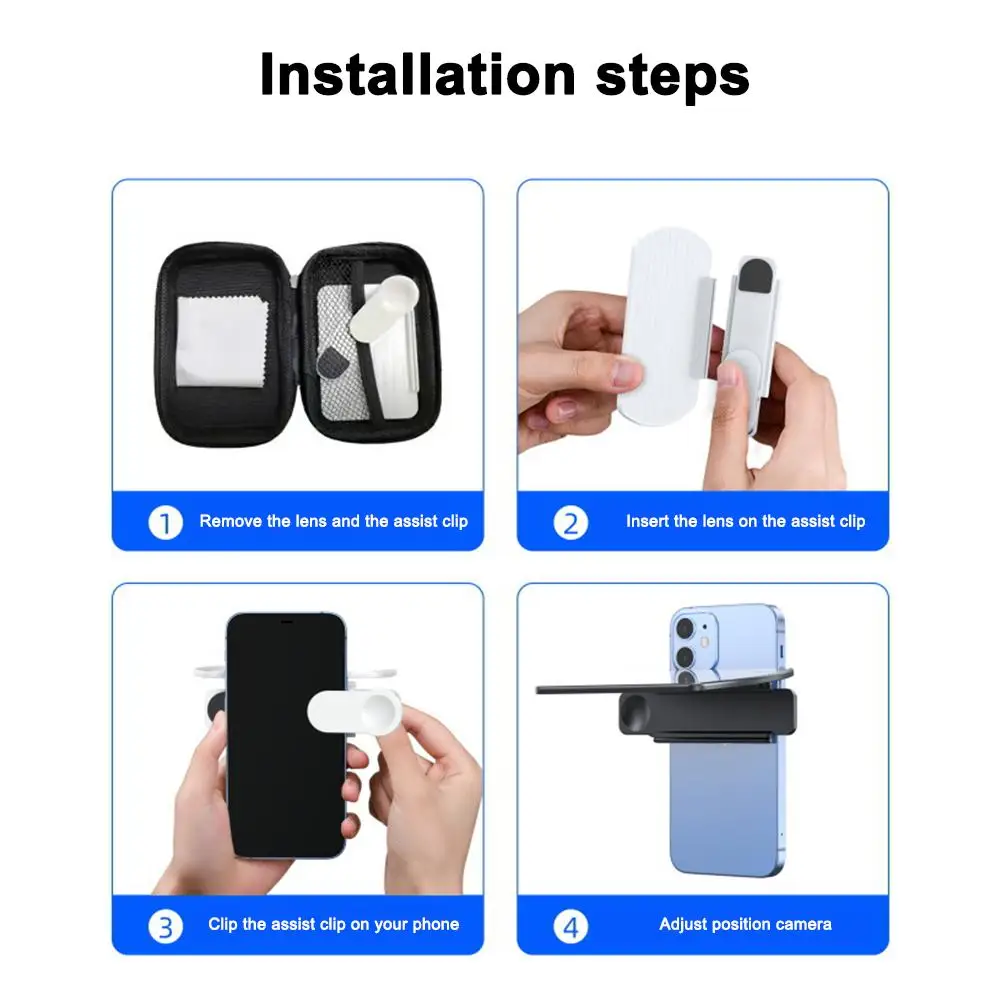 Installation steps

1 Remove the lens and the assist clip

2 Insert the lens on the assist clip

3 Clip the assist clip on your phone

4 Adjust position camera