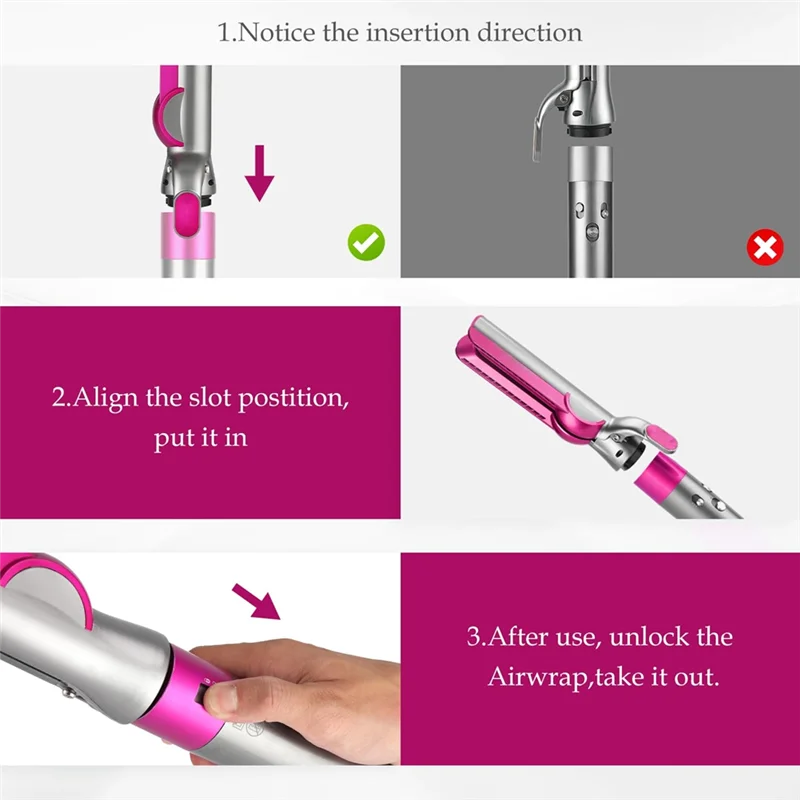 1.Notice the insertion direction

2.Align the slot postition, put it in

3.After use, unlock the Airwrap,take it out.