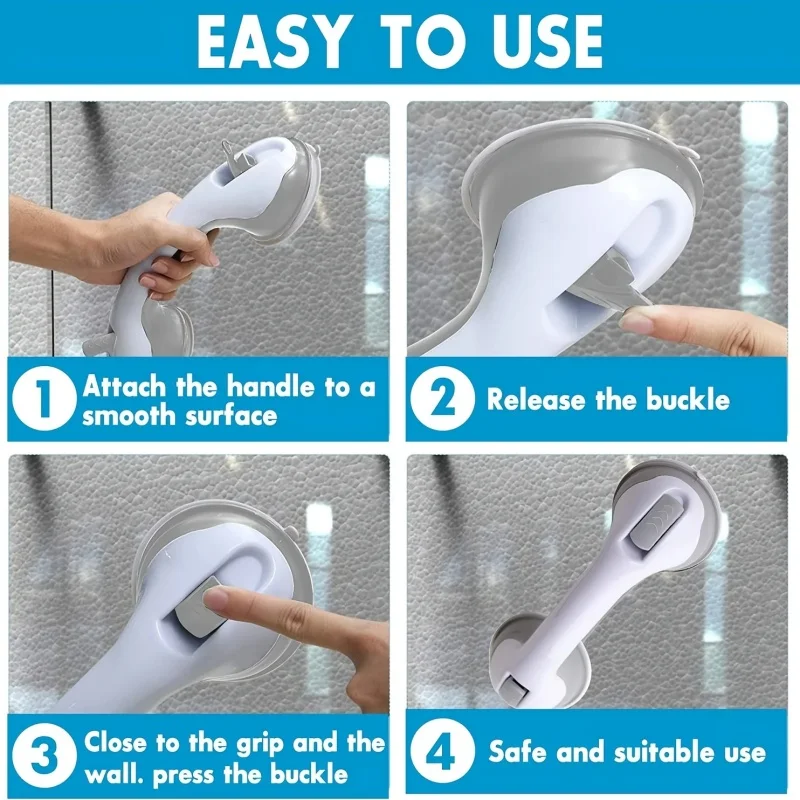 EASY TO USE

1 Attach the handle to a smooth surface

2 Release the buckle

3 Close to the grip and the wall. press the buckle

4 Safe and suitable use