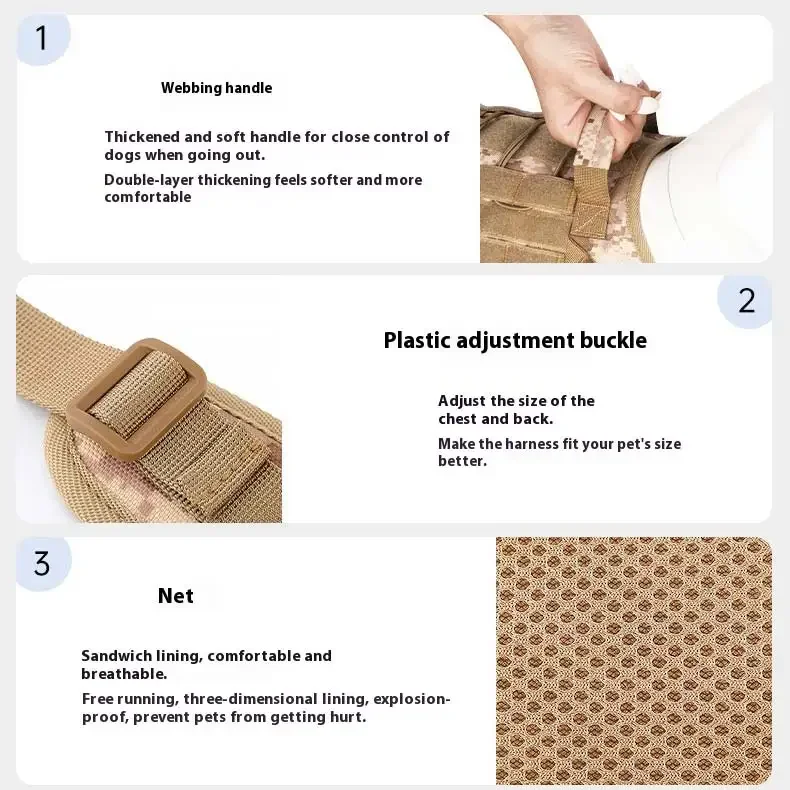 1

Webbing handle

Thickened and soft handle for close control of dogs when going out.

Double-layer thickening feels softer and more comfortable

2

Plastic adjustment buckle

Adjust the size of the chest and back.

Make the harness fit your pet's size better.

3

Net

Sandwich lining, comfortable and breathable.

Free running, three-dimensional lining, explosion-proof, prevent pets from getting hurt.