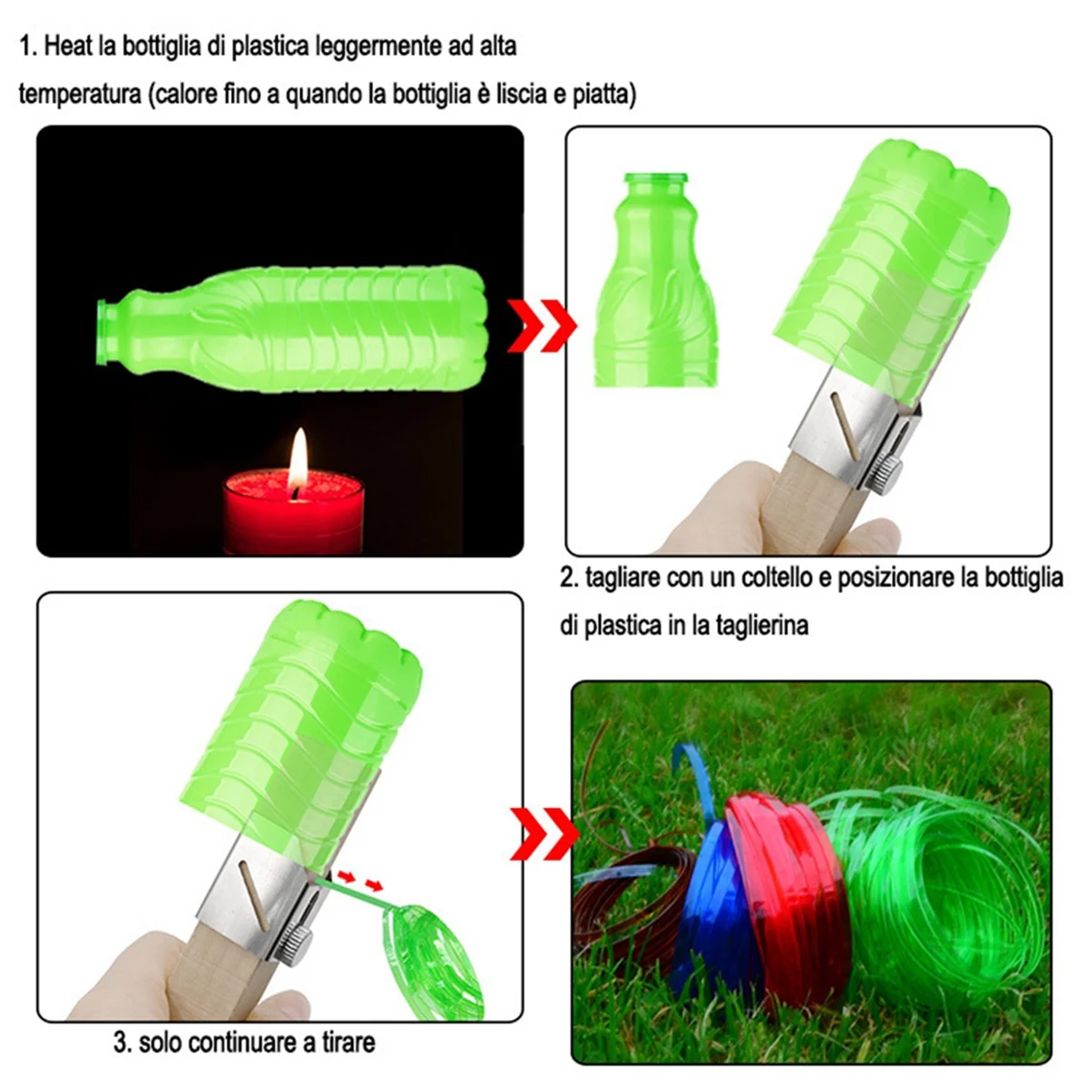 1. Heat la bottiglia di plastica leggermente ad alta temperatura (calore fino a quando la bottiglia è liscia e piatta)

2. tagliare con un coltello e posizionare la bottiglia di plastica in la taglierina

3. solo continuare a tirare