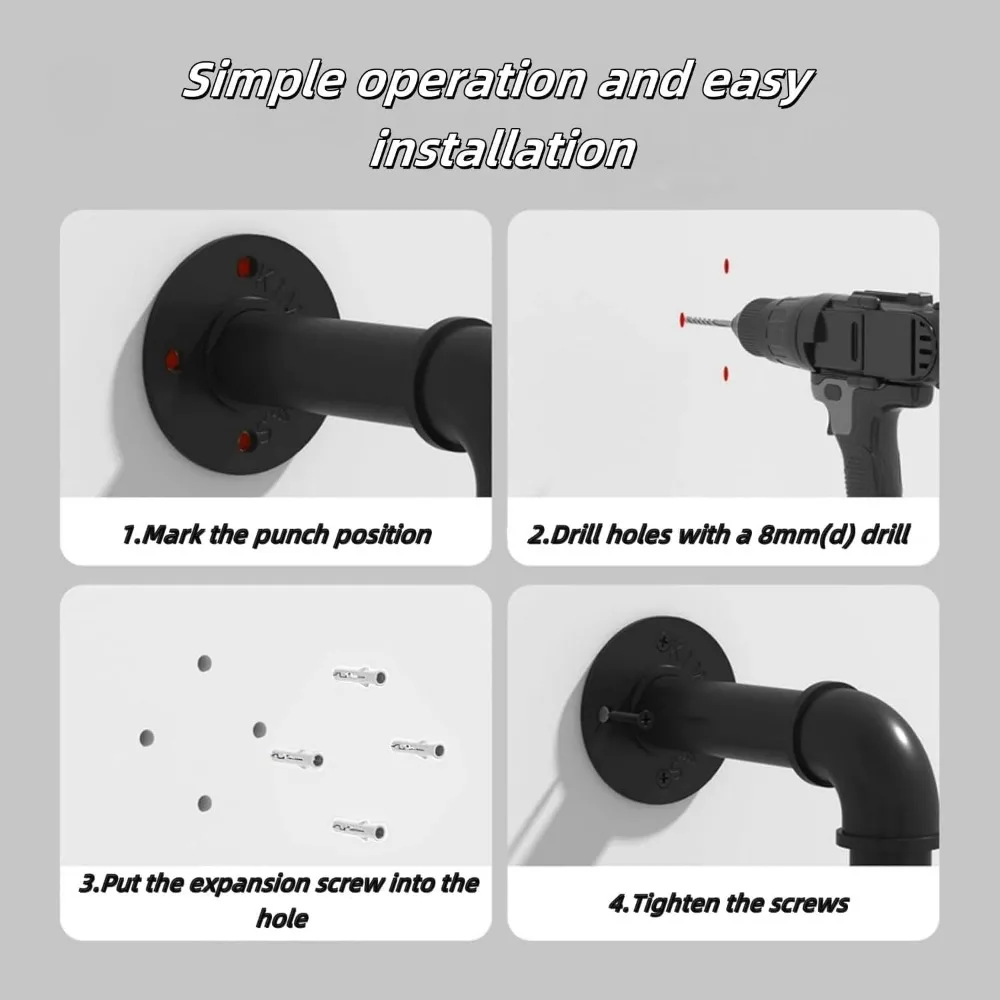 Simple operation and easy installation

1.Mark the punch position

2.Drill holes with a 8mm(d) drill

3.Put the expansion screw into the hole

4.Tighten the screws