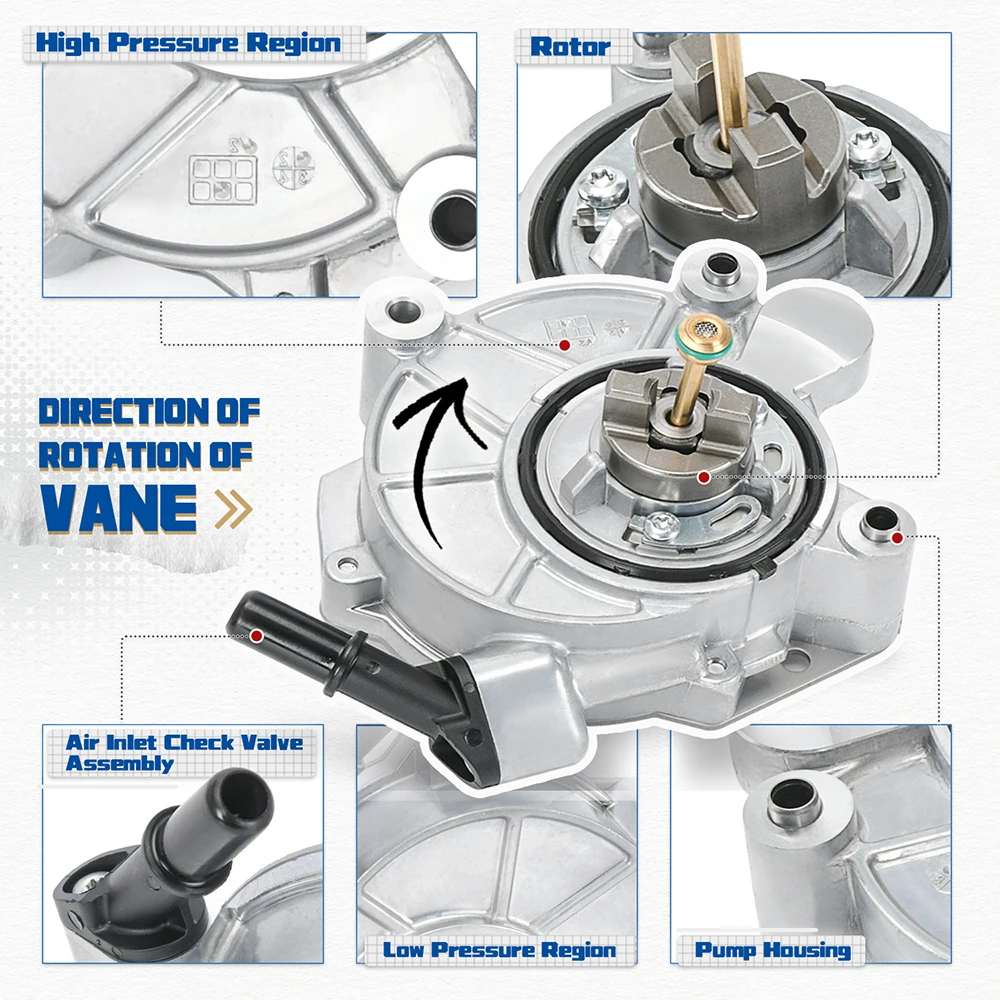 High Pressure Region

Rotor

DIRECTION OF ROTATION OF VANE

Air Inlet Check Valve Assembly

Low Pressure Region

Pump Housing