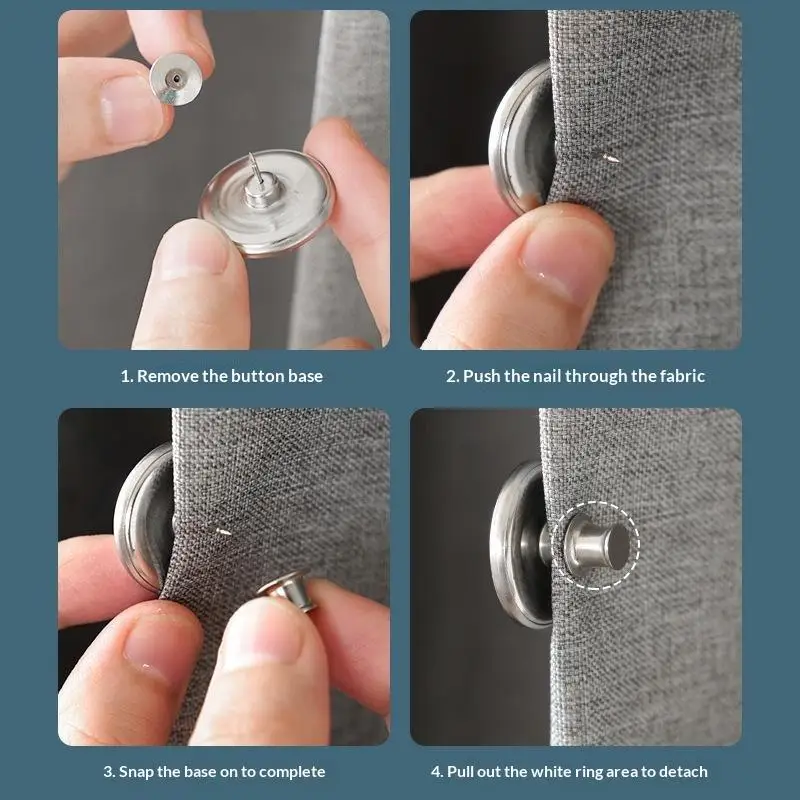 1. Remove the button base

2. Push the nail through the fabric

3. Snap the base on to complete

4. Pull out the white ring area to detach