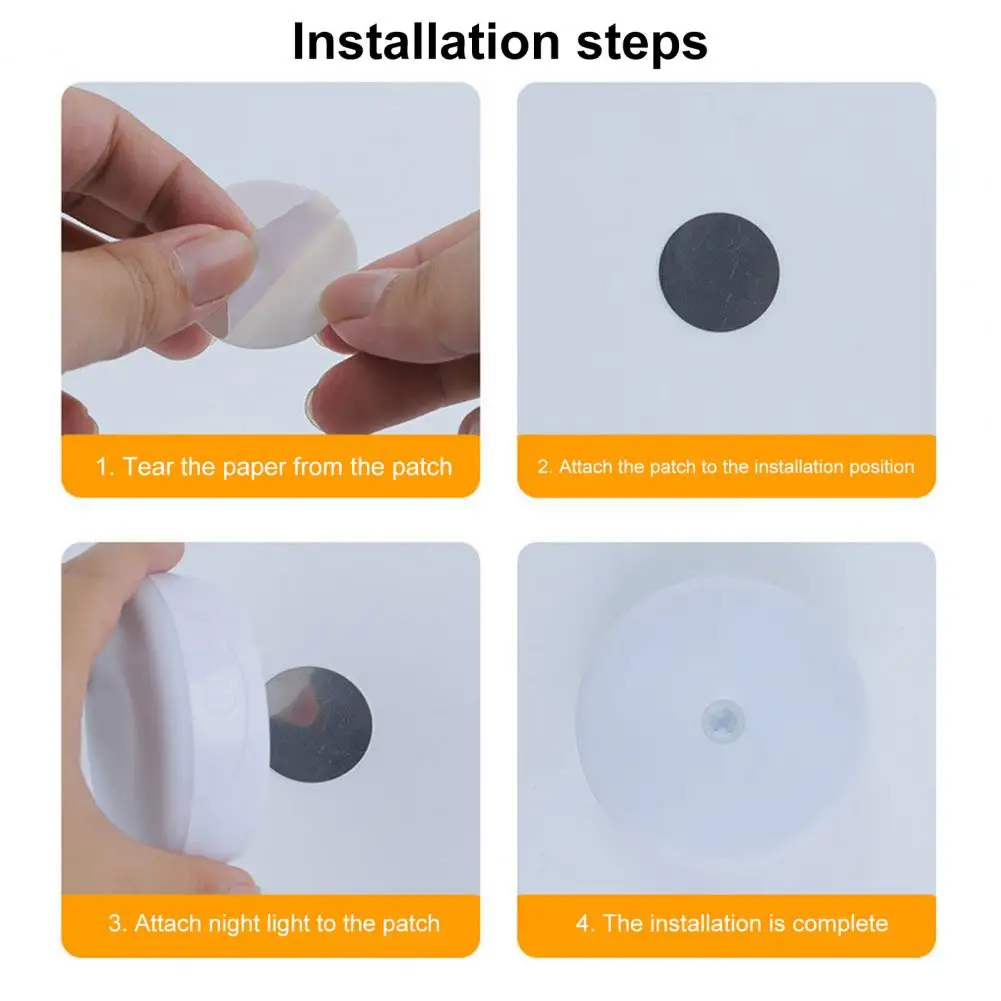 Installation steps

1. Tear the paper from the patch

2. Attach the patch to the installation position

3. Attach night light to the patch

4. The installation is complete