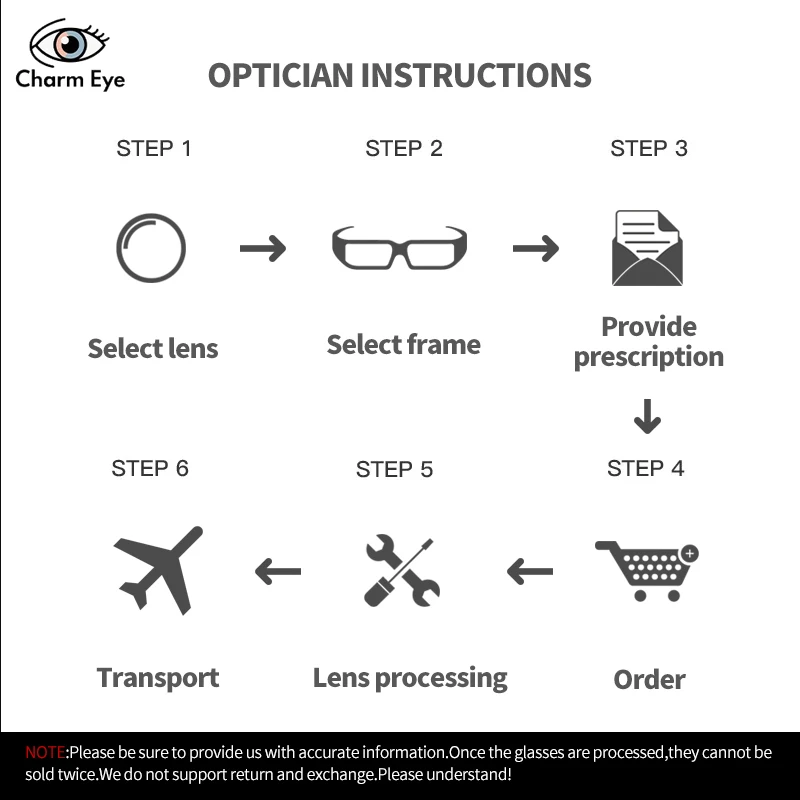 Charm Eye

OPTICIAN INSTRUCTIONS

STEP 1
Select lens

STEP 2
Select frame

STEP 3
Provide prescription

STEP 4
Order

STEP 5
Lens processing

STEP 6
Transport

NOTE:Please be sure to provide us with accurate information.Once the glasses are processed,they cannot be sold twice.We do not support return and exchange.Please understand!