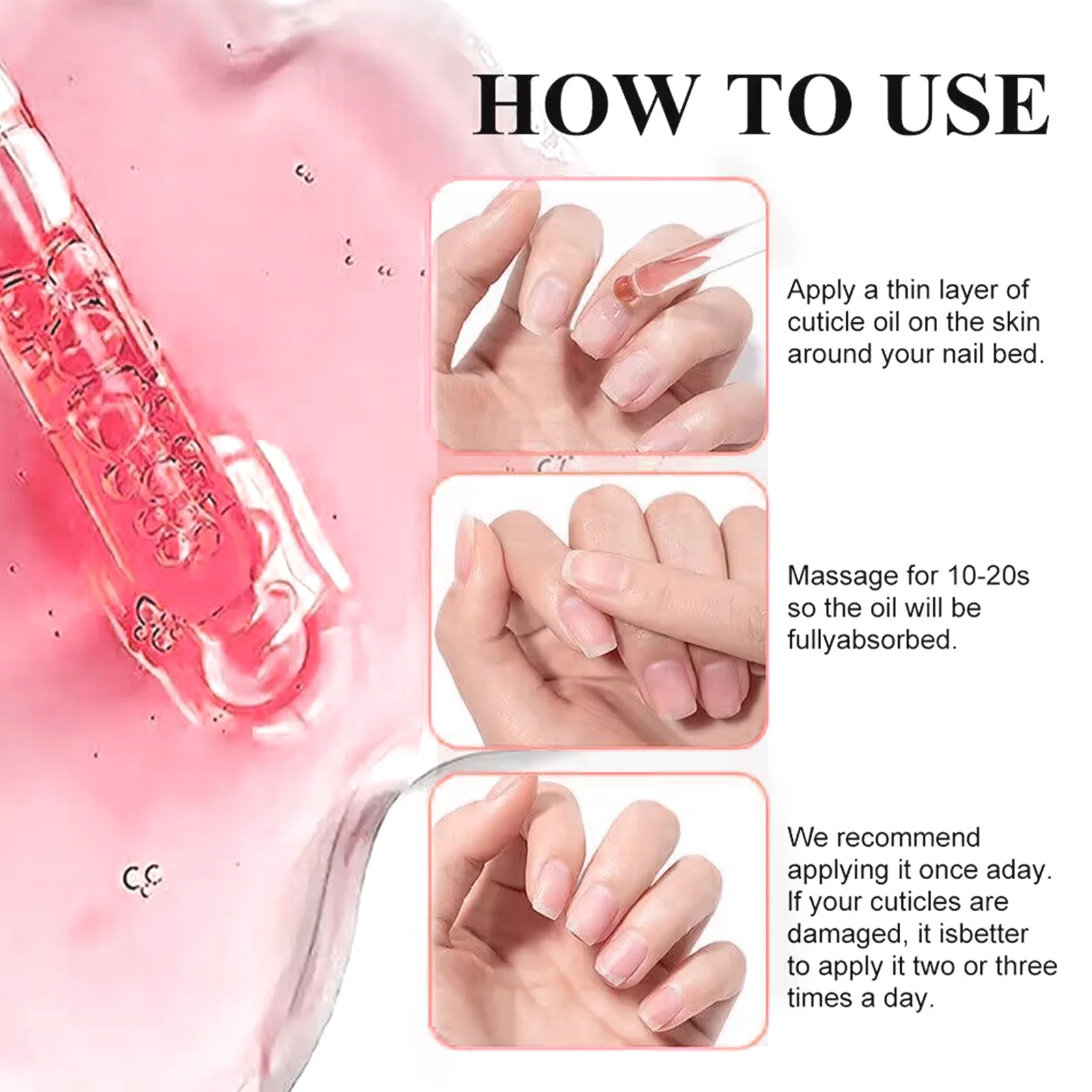 HOW TO USE

Apply a thin layer of cuticle oil on the skin around your nail bed.

Massage for 10-20s so the oil will be fullyabsorbed.

We recommend applying it once aday. If your cuticles are damaged, it isbetter to apply it two or three times a day.