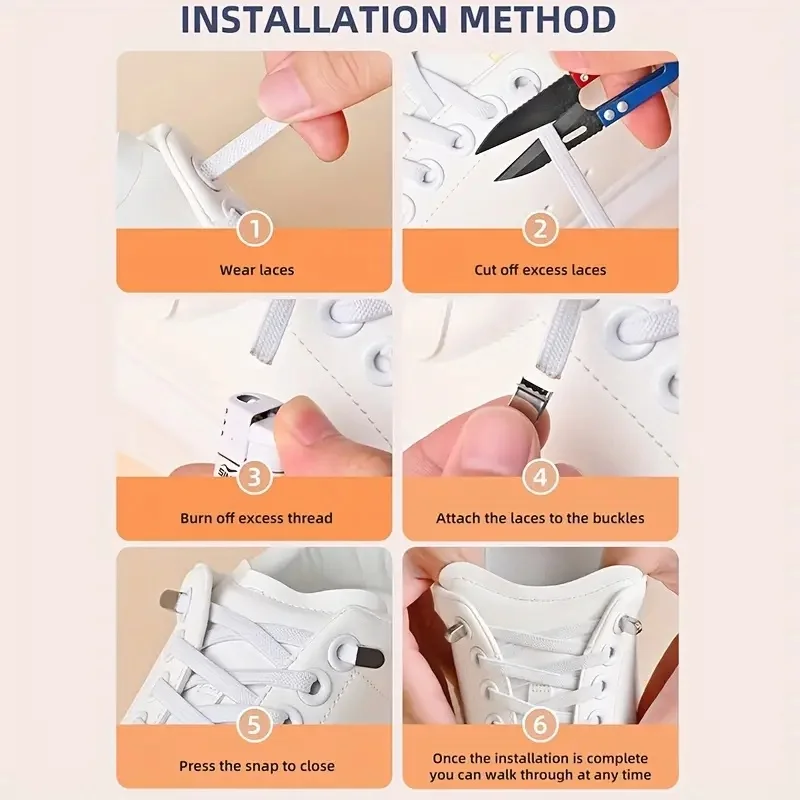 INSTALLATION METHOD

1
Wear laces

2
Cut off excess laces

3
Burn off excess thread

4
Attach the laces to the buckles

5
Press the snap to close

6
Once the installation is complete you can walk through at any time