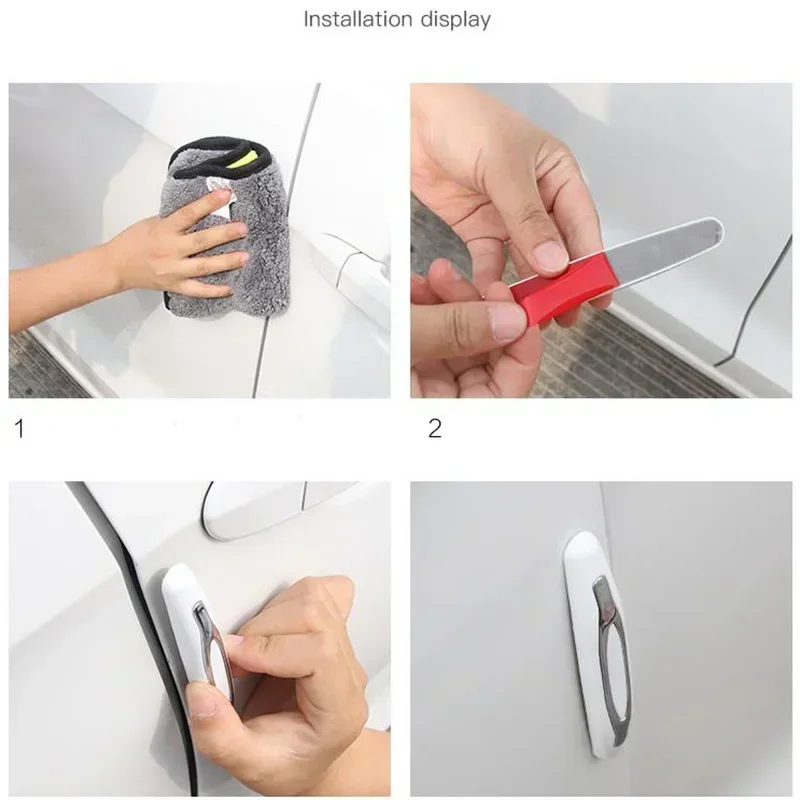 Installation display

1

2