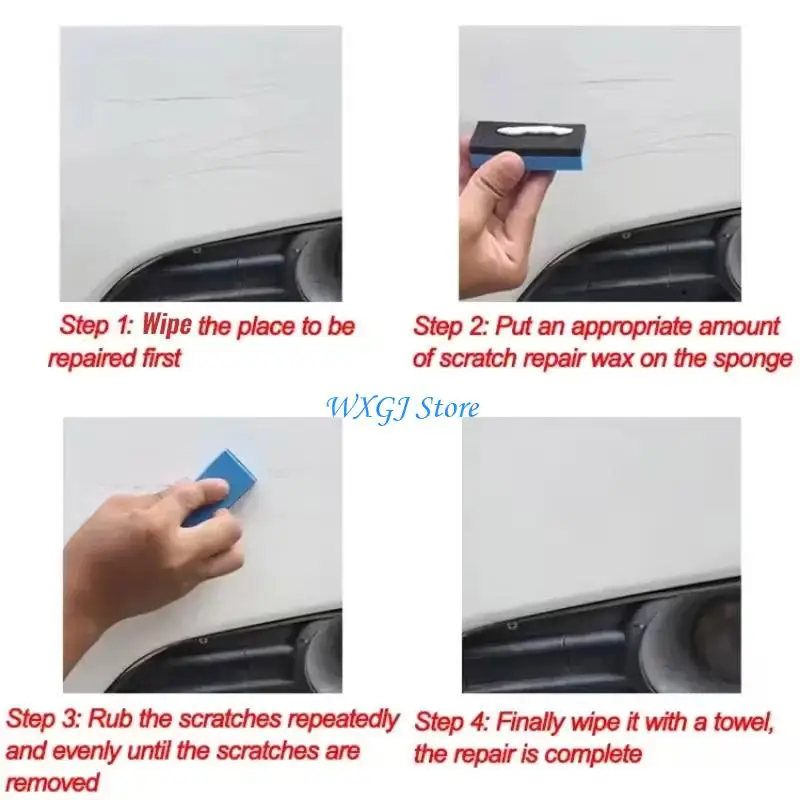 Step 1: Wipe the place to be repaired first

Step 2: Put an appropriate amount of scratch repair wax on the sponge

WXGJ Store

Step 3: Rub the scratches repeatedly and evenly until the scratches are removed

Step 4: Finally wipe it with a towel, the repair is complete