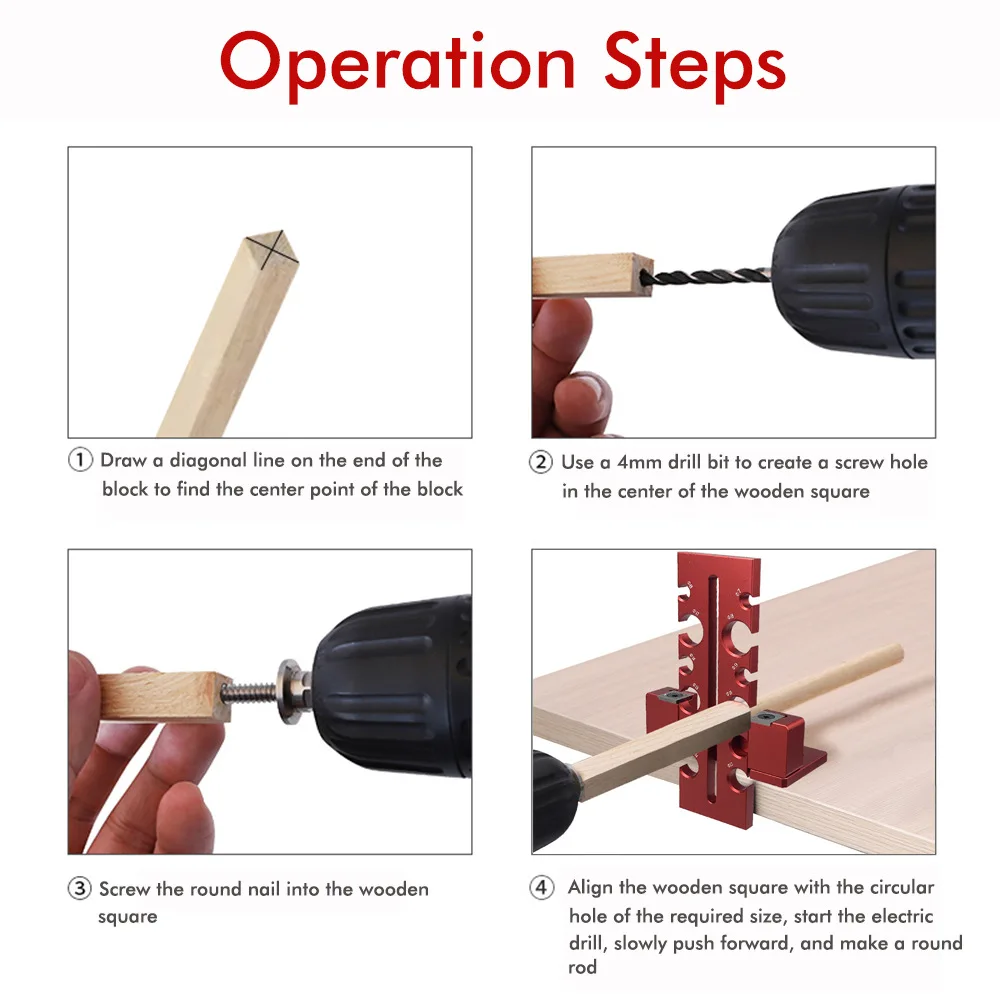 Operation Steps

① Draw a diagonal line on the end of the block to find the center point of the block

② Use a 4mm drill bit to create a screw hole in the center of the wooden square

③ Screw the round nail into the wooden square

④ Align the wooden square with the circular hole of the required size, start the electric drill, slowly push forward, and make a round rod