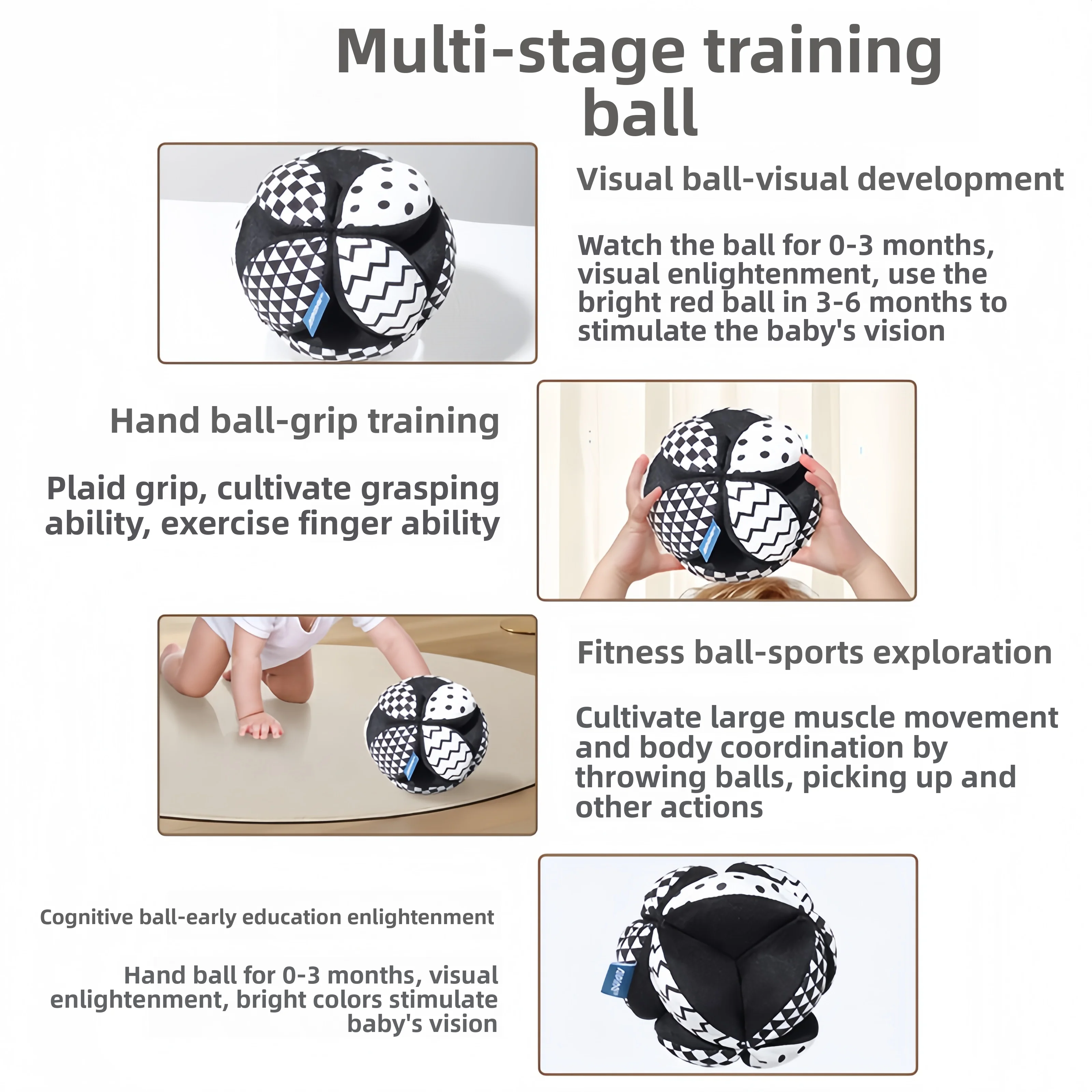 Multi-stage training ball

Visual ball-visual development

Watch the ball for 0-3 months, visual enlightenment, use the bright red ball in 3-6 months to stimulate the baby's vision

Hand ball-grip training

Plaid grip, cultivate grasping ability, exercise finger ability

Fitness ball-sports exploration

Cultivate large muscle movement and body coordination by throwing balls, picking up and other actions

Cognitive ball-early education enlightenment

Hand ball for 0-3 months, visual enlightenment, bright colors stimulate baby's vision