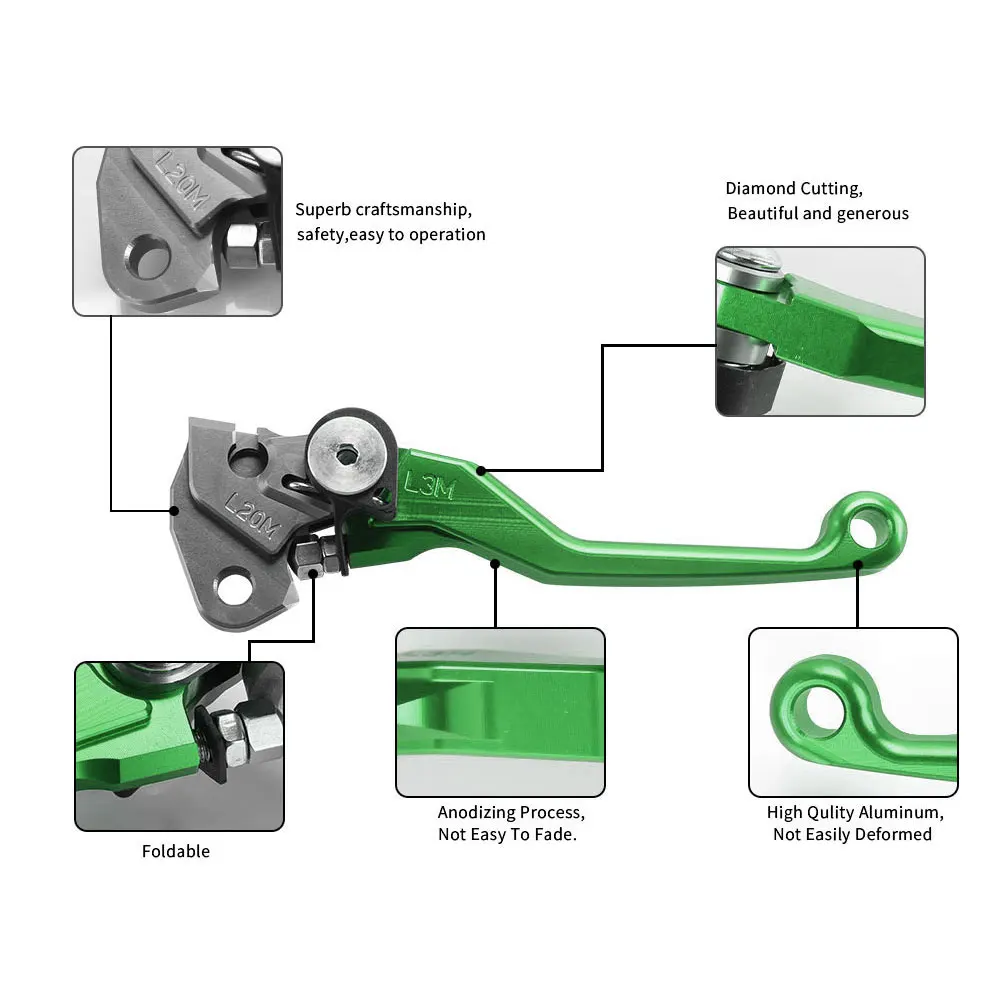 L20M

Superb craftsmanship, safety,easy to operation

Diamond Cutting, Beautiful and generous

L20M

L3M

Foldable

Anodizing Process, Not Easy To Fade.

High Qulity Aluminum, Not Easily Deformed