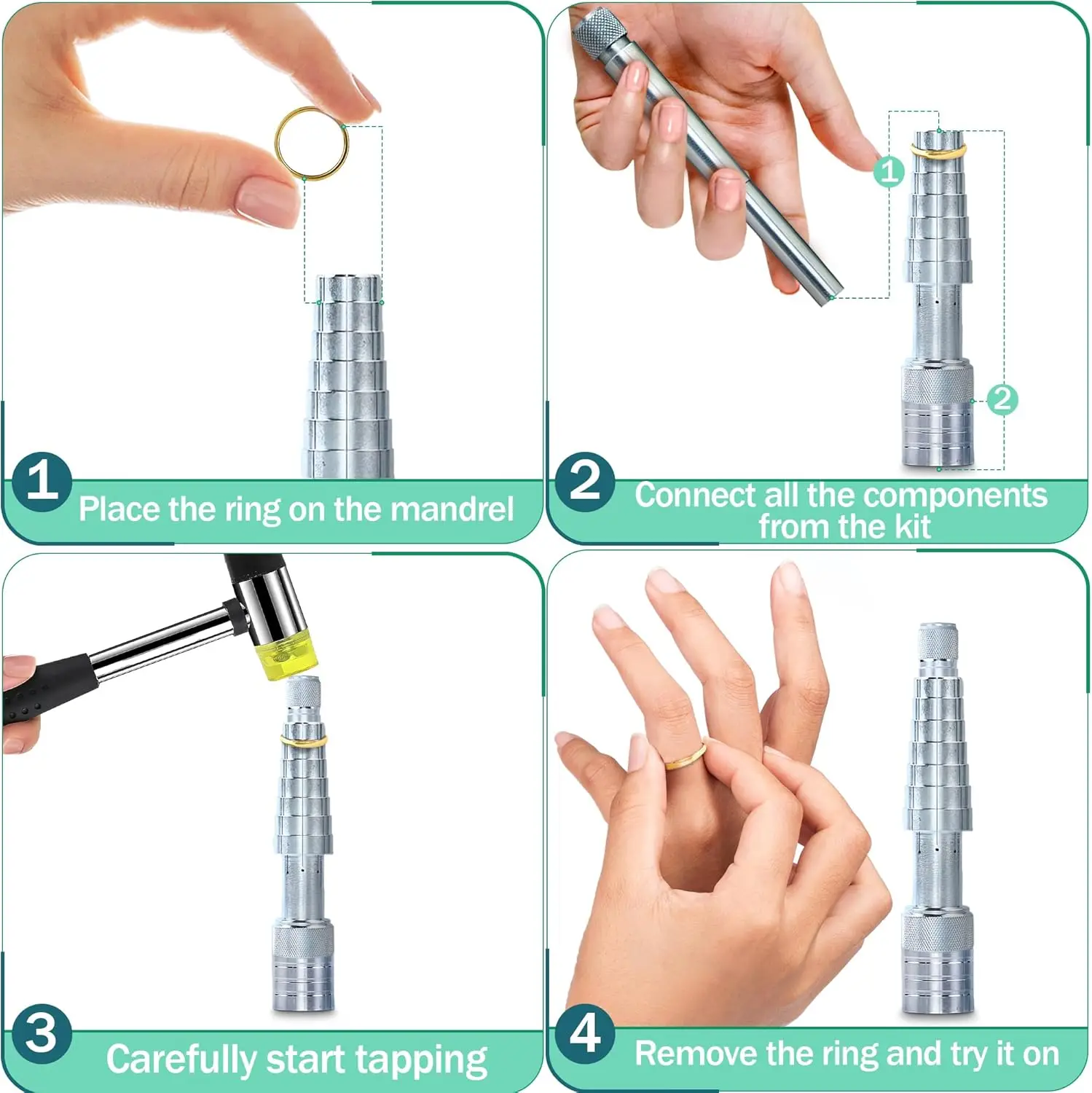 1 Place the ring on the mandrel

1

2

2 Connect all the components from the kit

3 Carefully start tapping

4 Remove the ring and try it on