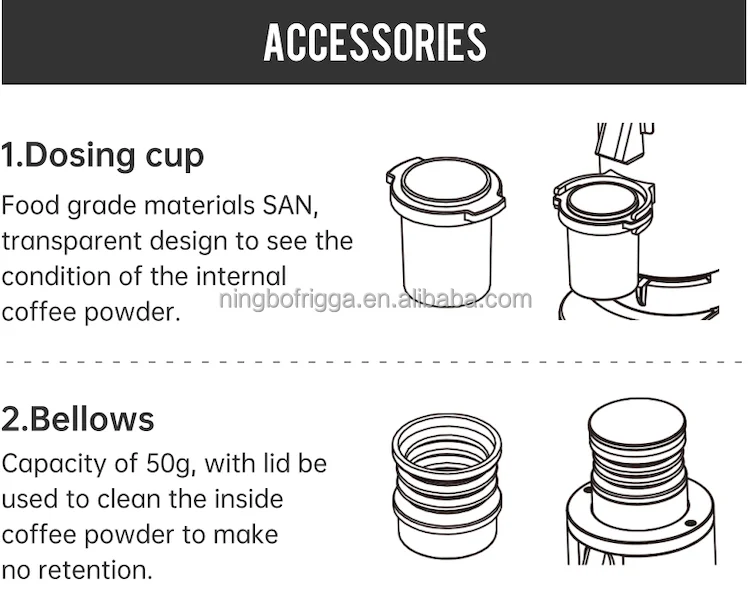 ACCESSORIES

1.Dosing cup

Food grade materials SAN, transparent design to see the condition of the internal coffee powder.

ningbofrigga.en.alibaba.com

2.Bellows

Capacity of 50g, with lid be used to clean the inside coffee powder to make no retention.