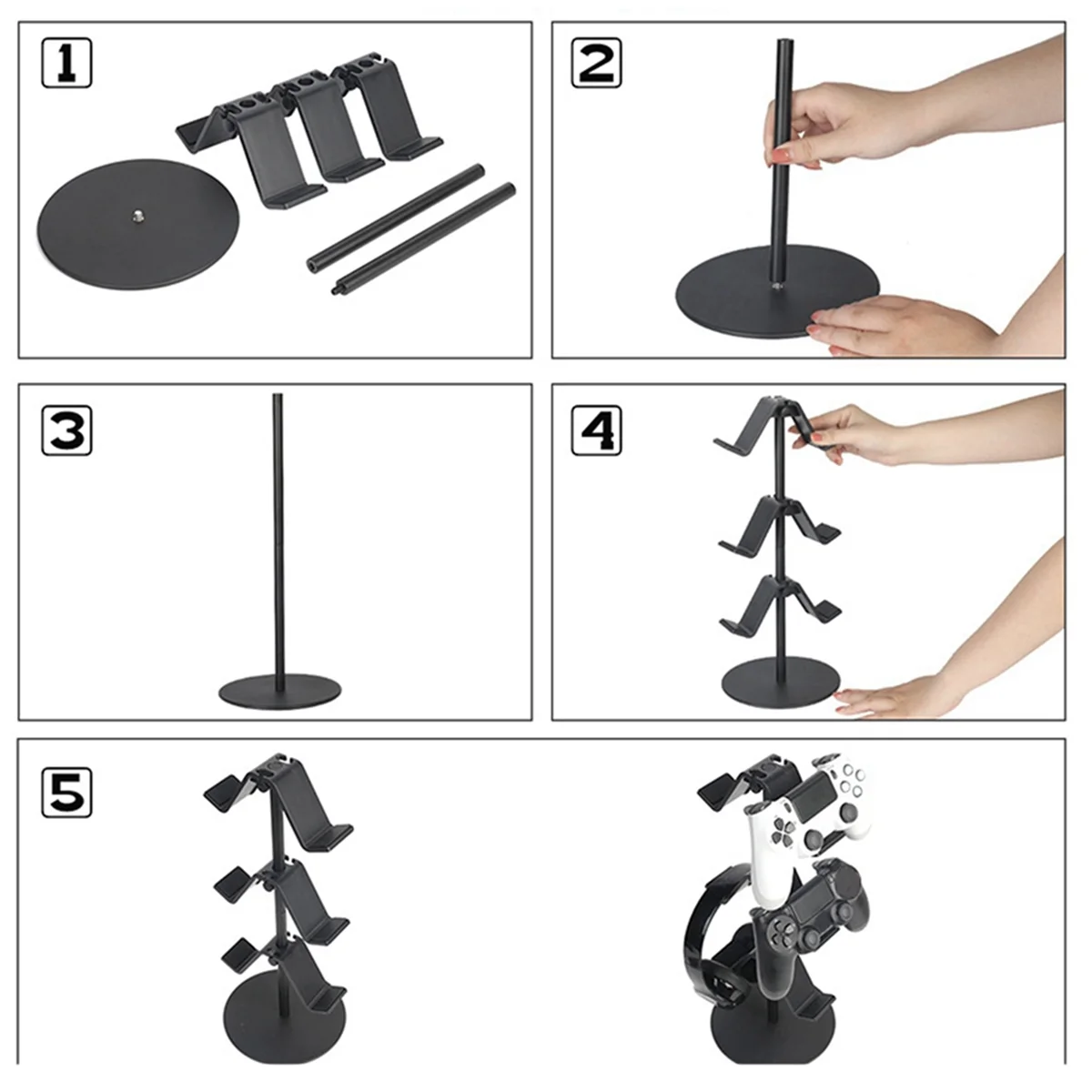 1

2

3

4

5